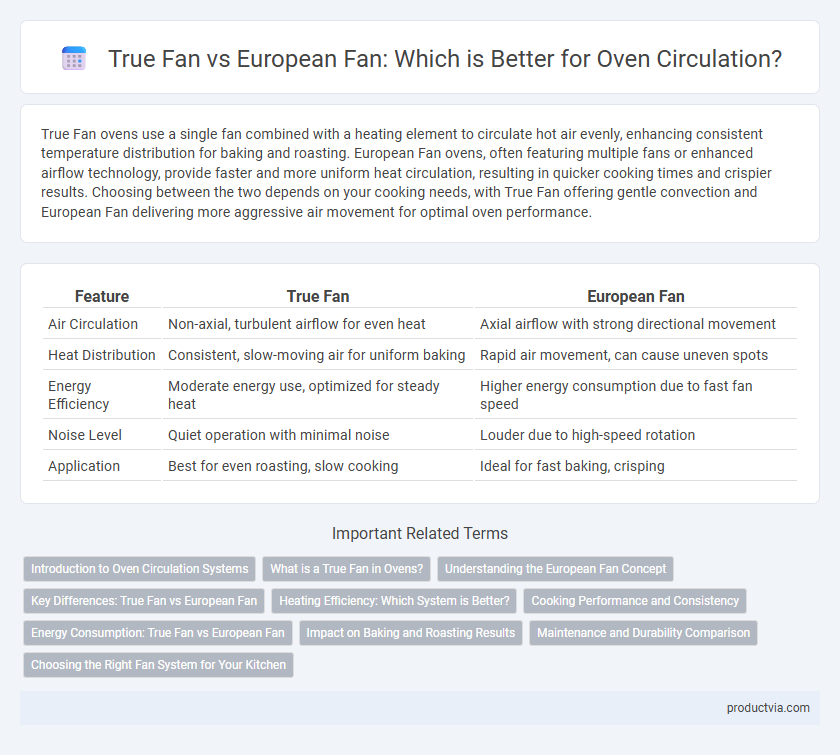 True Fan vs European Fan: Which is Better for Oven Circulation?

True Fan ovens use a single fan combined with a heating element to circulate hot air evenly, enhancing consistent temperature distribution for baking and roasting. European Fan ovens, often featuring multiple fans or enhanced airflow technology, provide faster and more uniform heat circulation, resulting in quicker cooking times and crispier results. Choosing between the two depends on your cooking needs, with True Fan offering gentle convection and European Fan delivering more aggressive air movement for optimal oven performance.

| Feature | True Fan | European Fan |
|---|---|---|
| Air Circulation | Non-axial, turbulent airflow for even heat | Axial airflow with strong directional movement |
| Heat Distribution | Consistent, slow-moving air for uniform baking | Rapid air movement, can cause uneven spots |
| Energy Efficiency | Moderate energy use, optimized for steady heat | Higher energy consumption due to fast fan speed |
| Noise Level | Quiet operation with minimal noise | Louder due to high-speed rotation |
| Application | Best for even roasting, slow cooking | Ideal for fast baking, crisping |

Important Related Terms

Introduction to Oven Circulation Systems
What is a True Fan in Ovens?
Understanding the European Fan Concept
Key Differences: True Fan vs European Fan
Heating Efficiency: Which System is Better?
Cooking Performance and Consistency
Energy Consumption: True Fan vs European Fan
Impact on Baking and Roasting Results
Maintenance and Durability Comparison
Choosing the Right Fan System for Your Kitchen

productvia.com