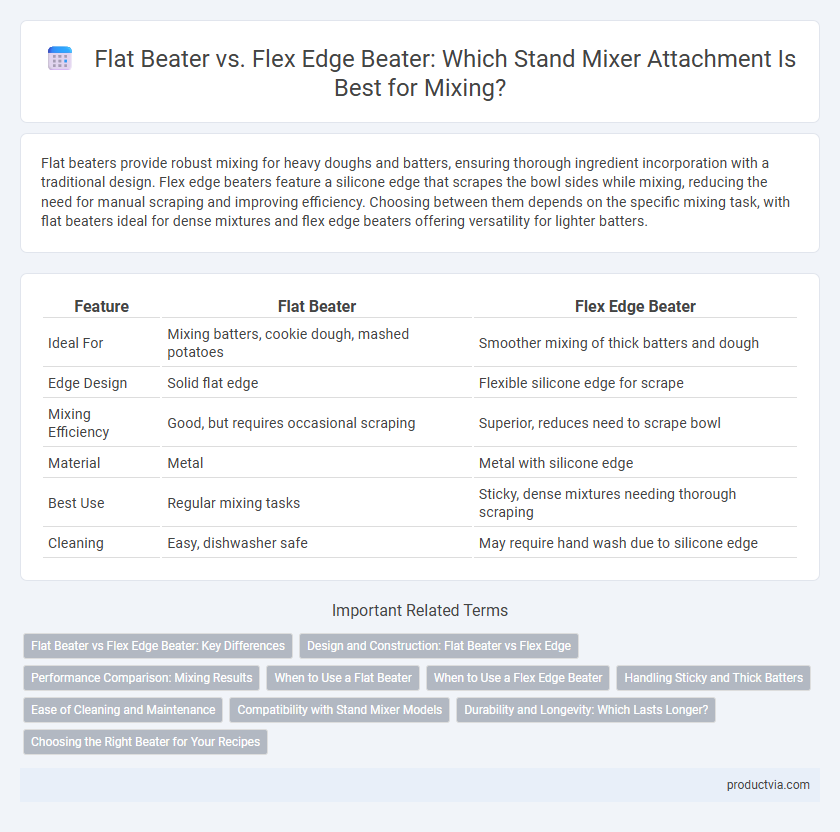 Flat Beater vs. Flex Edge Beater: Which Stand Mixer Attachment Is Best for Mixing?

Flat beaters provide robust mixing for heavy doughs and batters, ensuring thorough ingredient incorporation with a traditional design. Flex edge beaters feature a silicone edge that scrapes the bowl sides while mixing, reducing the need for manual scraping and improving efficiency. Choosing between them depends on the specific mixing task, with flat beaters ideal for dense mixtures and flex edge beaters offering versatility for lighter batters.

| Feature | Flat Beater | Flex Edge Beater |
|---|---|---|
| Ideal For | Mixing batters, cookie dough, mashed potatoes | Smoother mixing of thick batters and dough |
| Edge Design | Solid flat edge | Flexible silicone edge for scrape |
| Mixing Efficiency | Good, but requires occasional scraping | Superior, reduces need to scrape bowl |
| Material | Metal | Metal with silicone edge |
| Best Use | Regular mixing tasks | Sticky, dense mixtures needing thorough scraping |
| Cleaning | Easy, dishwasher safe | May require hand wash due to silicone edge |

Important Related Terms

Flat Beater vs Flex Edge Beater: Key Differences
Design and Construction: Flat Beater vs Flex Edge
Performance Comparison: Mixing Results
When to Use a Flat Beater
When to Use a Flex Edge Beater
Handling Sticky and Thick Batters
Ease of Cleaning and Maintenance
Compatibility with Stand Mixer Models
Durability and Longevity: Which Lasts Longer?
Choosing the Right Beater for Your Recipes

productvia.com