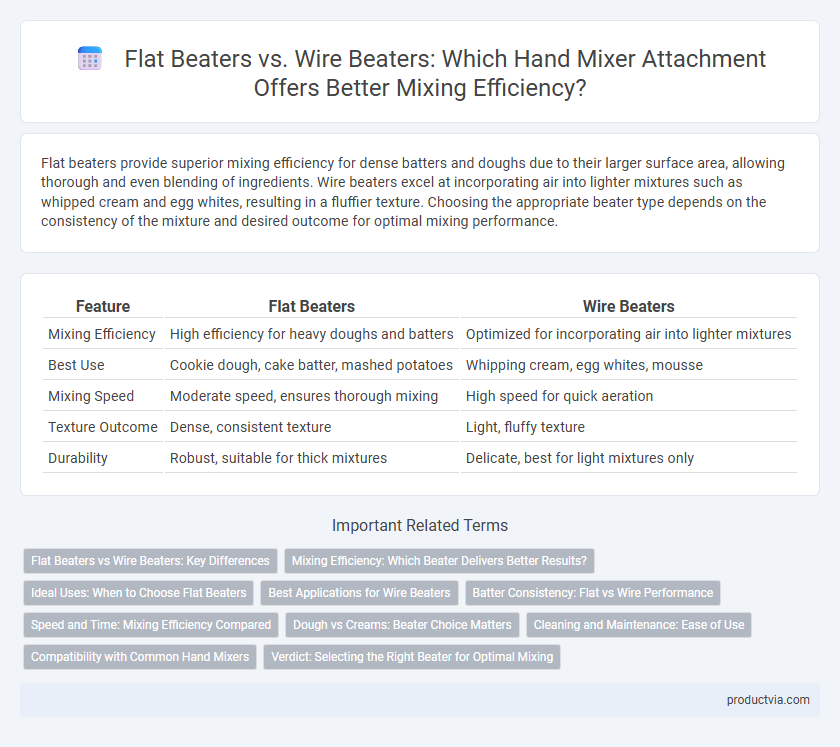 Flat Beaters vs. Wire Beaters: Which Hand Mixer Attachment Offers Better Mixing Efficiency?

Flat beaters provide superior mixing efficiency for dense batters and doughs due to their larger surface area, allowing thorough and even blending of ingredients. Wire beaters excel at incorporating air into lighter mixtures such as whipped cream and egg whites, resulting in a fluffier texture. Choosing the appropriate beater type depends on the consistency of the mixture and desired outcome for optimal mixing performance.

| Feature | Flat Beaters | Wire Beaters |
|---|---|---|
| Mixing Efficiency | High efficiency for heavy doughs and batters | Optimized for incorporating air into lighter mixtures |
| Best Use | Cookie dough, cake batter, mashed potatoes | Whipping cream, egg whites, mousse |
| Mixing Speed | Moderate speed, ensures thorough mixing | High speed for quick aeration |
| Texture Outcome | Dense, consistent texture | Light, fluffy texture |
| Durability | Robust, suitable for thick mixtures | Delicate, best for light mixtures only |

Important Related Terms

Flat Beaters vs Wire Beaters: Key Differences
Mixing Efficiency: Which Beater Delivers Better Results?
Ideal Uses: When to Choose Flat Beaters
Best Applications for Wire Beaters
Batter Consistency: Flat vs Wire Performance
Speed and Time: Mixing Efficiency Compared
Dough vs Creams: Beater Choice Matters
Cleaning and Maintenance: Ease of Use
Compatibility with Common Hand Mixers
Verdict: Selecting the Right Beater for Optimal Mixing

productvia.com