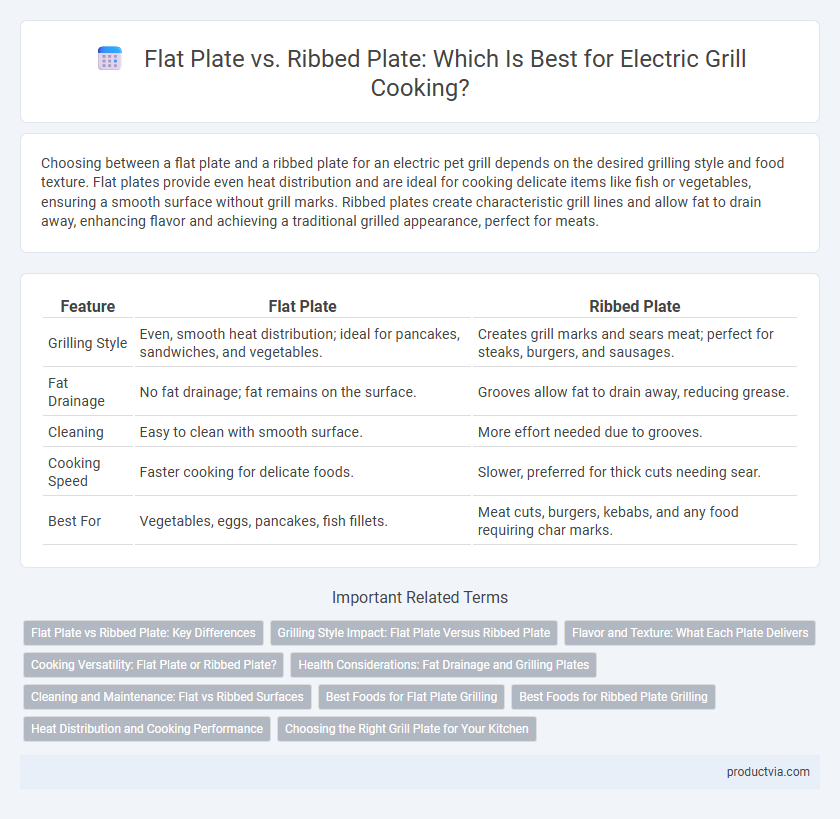 Flat Plate vs. Ribbed Plate: Which Is Best for Electric Grill Cooking?

Choosing between a flat plate and a ribbed plate for an electric pet grill depends on the desired grilling style and food texture. Flat plates provide even heat distribution and are ideal for cooking delicate items like fish or vegetables, ensuring a smooth surface without grill marks. Ribbed plates create characteristic grill lines and allow fat to drain away, enhancing flavor and achieving a traditional grilled appearance, perfect for meats.

| Feature | Flat Plate | Ribbed Plate |
|---|---|---|
| Grilling Style | Even, smooth heat distribution; ideal for pancakes, sandwiches, and vegetables. | Creates grill marks and sears meat; perfect for steaks, burgers, and sausages. |
| Fat Drainage | No fat drainage; fat remains on the surface. | Grooves allow fat to drain away, reducing grease. |
| Cleaning | Easy to clean with smooth surface. | More effort needed due to grooves. |
| Cooking Speed | Faster cooking for delicate foods. | Slower, preferred for thick cuts needing sear. |
| Best For | Vegetables, eggs, pancakes, fish fillets. | Meat cuts, burgers, kebabs, and any food requiring char marks. |

Important Related Terms

Flat Plate vs Ribbed Plate: Key Differences
Grilling Style Impact: Flat Plate Versus Ribbed Plate
Flavor and Texture: What Each Plate Delivers
Cooking Versatility: Flat Plate or Ribbed Plate?
Health Considerations: Fat Drainage and Grilling Plates
Cleaning and Maintenance: Flat vs Ribbed Surfaces
Best Foods for Flat Plate Grilling
Best Foods for Ribbed Plate Grilling
Heat Distribution and Cooking Performance
Choosing the Right Grill Plate for Your Kitchen

productvia.com