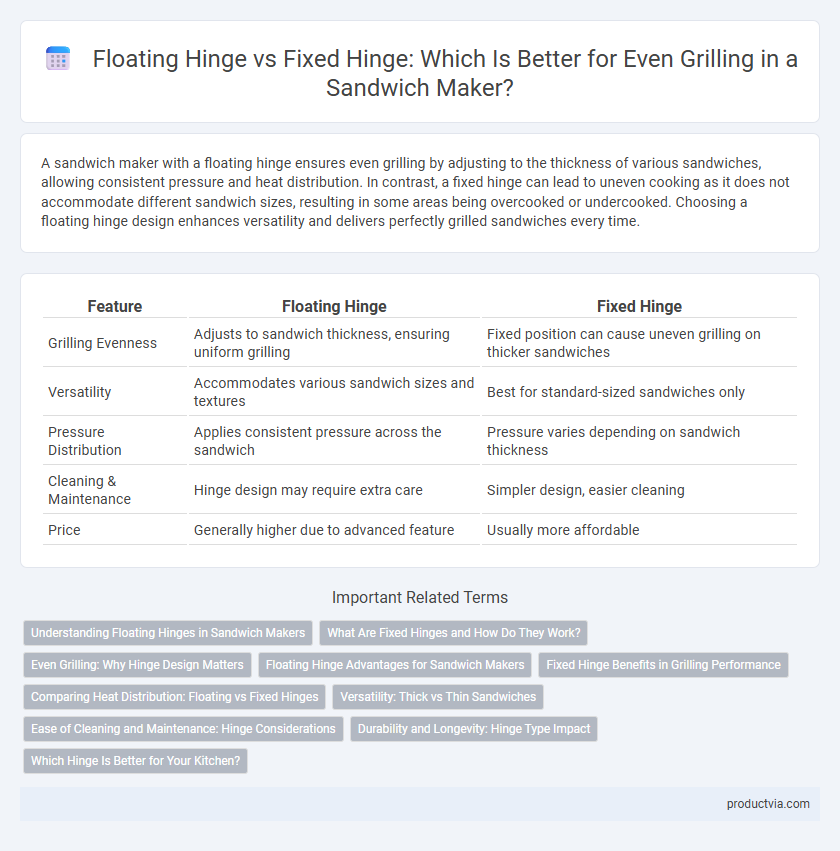 Floating Hinge vs Fixed Hinge: Which Is Better for Even Grilling in a Sandwich Maker?

A sandwich maker with a floating hinge ensures even grilling by adjusting to the thickness of various sandwiches, allowing consistent pressure and heat distribution. In contrast, a fixed hinge can lead to uneven cooking as it does not accommodate different sandwich sizes, resulting in some areas being overcooked or undercooked. Choosing a floating hinge design enhances versatility and delivers perfectly grilled sandwiches every time.

| Feature | Floating Hinge | Fixed Hinge |
|---|---|---|
| Grilling Evenness | Adjusts to sandwich thickness, ensuring uniform grilling | Fixed position can cause uneven grilling on thicker sandwiches |
| Versatility | Accommodates various sandwich sizes and textures | Best for standard-sized sandwiches only |
| Pressure Distribution | Applies consistent pressure across the sandwich | Pressure varies depending on sandwich thickness |
| Cleaning & Maintenance | Hinge design may require extra care | Simpler design, easier cleaning |
| Price | Generally higher due to advanced feature | Usually more affordable |

Important Related Terms

Understanding Floating Hinges in Sandwich Makers
What Are Fixed Hinges and How Do They Work?
Even Grilling: Why Hinge Design Matters
Floating Hinge Advantages for Sandwich Makers
Fixed Hinge Benefits in Grilling Performance
Comparing Heat Distribution: Floating vs Fixed Hinges
Versatility: Thick vs Thin Sandwiches
Ease of Cleaning and Maintenance: Hinge Considerations
Durability and Longevity: Hinge Type Impact
Which Hinge Is Better for Your Kitchen?

productvia.com