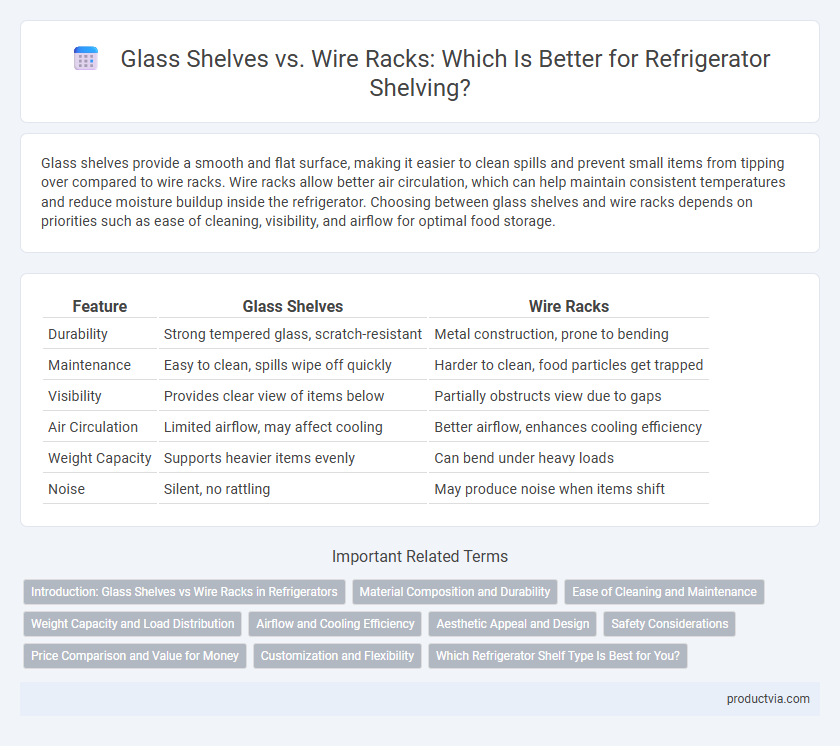 Glass Shelves vs. Wire Racks: Which Is Better for Refrigerator Shelving?

Glass shelves provide a smooth and flat surface, making it easier to clean spills and prevent small items from tipping over compared to wire racks. Wire racks allow better air circulation, which can help maintain consistent temperatures and reduce moisture buildup inside the refrigerator. Choosing between glass shelves and wire racks depends on priorities such as ease of cleaning, visibility, and airflow for optimal food storage.

| Feature | Glass Shelves | Wire Racks |
|---|---|---|
| Durability | Strong tempered glass, scratch-resistant | Metal construction, prone to bending |
| Maintenance | Easy to clean, spills wipe off quickly | Harder to clean, food particles get trapped |
| Visibility | Provides clear view of items below | Partially obstructs view due to gaps |
| Air Circulation | Limited airflow, may affect cooling | Better airflow, enhances cooling efficiency |
| Weight Capacity | Supports heavier items evenly | Can bend under heavy loads |
| Noise | Silent, no rattling | May produce noise when items shift |

Important Related Terms

Introduction: Glass Shelves vs Wire Racks in Refrigerators
Material Composition and Durability
Ease of Cleaning and Maintenance
Weight Capacity and Load Distribution
Airflow and Cooling Efficiency
Aesthetic Appeal and Design
Safety Considerations
Price Comparison and Value for Money
Customization and Flexibility
Which Refrigerator Shelf Type Is Best for You?

productvia.com