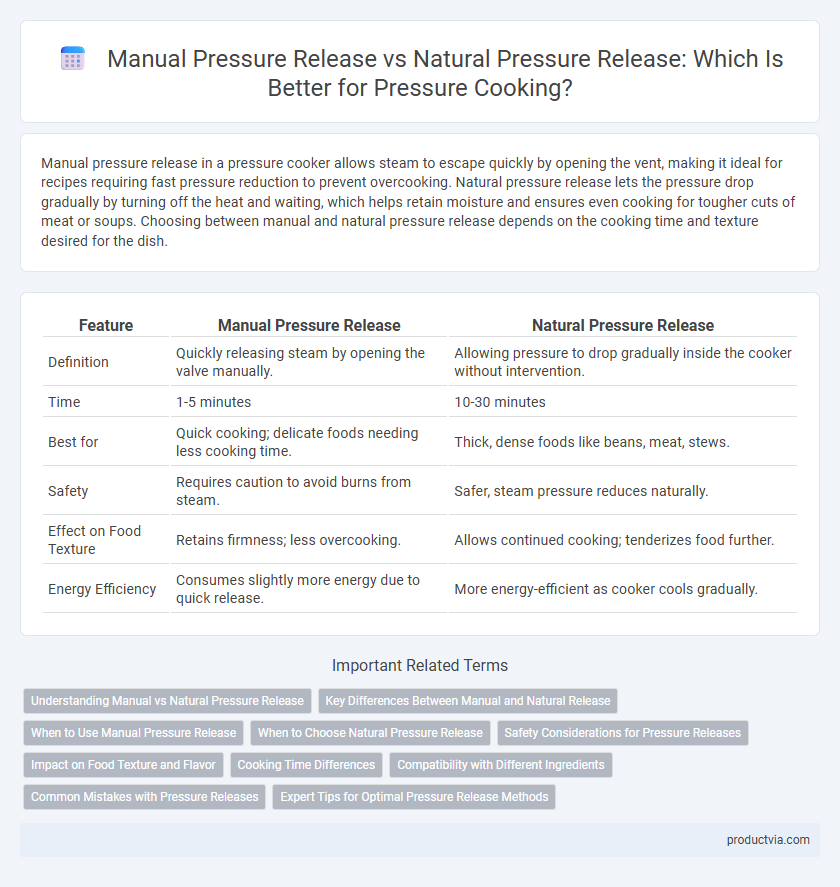 Manual Pressure Release vs Natural Pressure Release: Which Is Better for Pressure Cooking?

Manual pressure release in a pressure cooker allows steam to escape quickly by opening the vent, making it ideal for recipes requiring fast pressure reduction to prevent overcooking. Natural pressure release lets the pressure drop gradually by turning off the heat and waiting, which helps retain moisture and ensures even cooking for tougher cuts of meat or soups. Choosing between manual and natural pressure release depends on the cooking time and texture desired for the dish.

| Feature | Manual Pressure Release | Natural Pressure Release |
|---|---|---|
| Definition | Quickly releasing steam by opening the valve manually. | Allowing pressure to drop gradually inside the cooker without intervention. |
| Time | 1-5 minutes | 10-30 minutes |
| Best for | Quick cooking; delicate foods needing less cooking time. | Thick, dense foods like beans, meat, stews. |
| Safety | Requires caution to avoid burns from steam. | Safer, steam pressure reduces naturally. |
| Effect on Food Texture | Retains firmness; less overcooking. | Allows continued cooking; tenderizes food further. |
| Energy Efficiency | Consumes slightly more energy due to quick release. | More energy-efficient as cooker cools gradually. |

Important Related Terms

Understanding Manual vs Natural Pressure Release
Key Differences Between Manual and Natural Release
When to Use Manual Pressure Release
When to Choose Natural Pressure Release
Safety Considerations for Pressure Releases
Impact on Food Texture and Flavor
Cooking Time Differences
Compatibility with Different Ingredients
Common Mistakes with Pressure Releases
Expert Tips for Optimal Pressure Release Methods

productvia.com