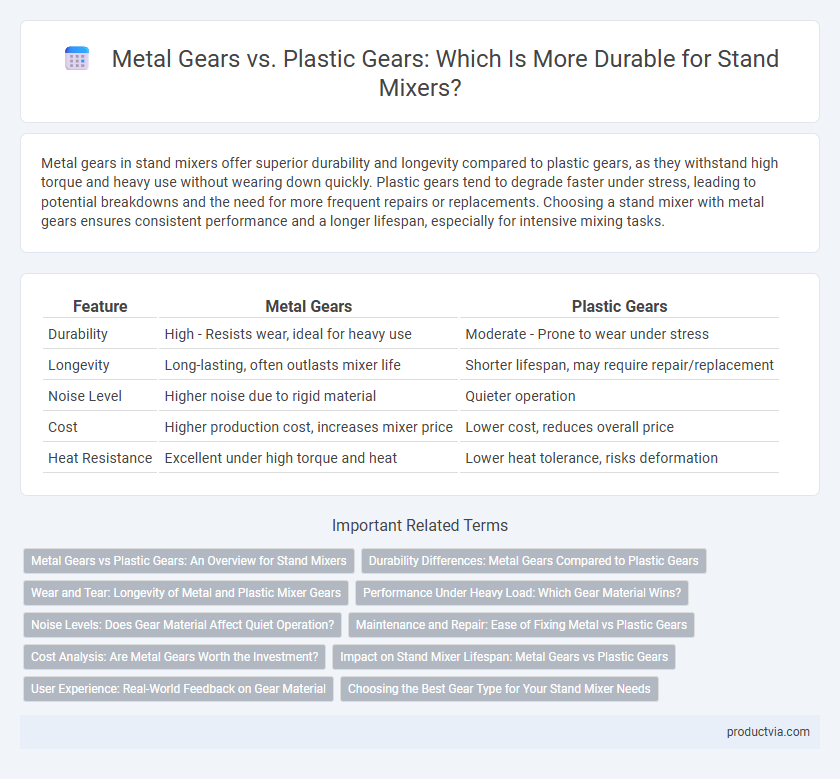 Metal Gears vs. Plastic Gears: Which Is More Durable for Stand Mixers?

Metal gears in stand mixers offer superior durability and longevity compared to plastic gears, as they withstand high torque and heavy use without wearing down quickly. Plastic gears tend to degrade faster under stress, leading to potential breakdowns and the need for more frequent repairs or replacements. Choosing a stand mixer with metal gears ensures consistent performance and a longer lifespan, especially for intensive mixing tasks.

| Feature | Metal Gears | Plastic Gears |
|---|---|---|
| Durability | High - Resists wear, ideal for heavy use | Moderate - Prone to wear under stress |
| Longevity | Long-lasting, often outlasts mixer life | Shorter lifespan, may require repair/replacement |
| Noise Level | Higher noise due to rigid material | Quieter operation |
| Cost | Higher production cost, increases mixer price | Lower cost, reduces overall price |
| Heat Resistance | Excellent under high torque and heat | Lower heat tolerance, risks deformation |

Important Related Terms

Metal Gears vs Plastic Gears: An Overview for Stand Mixers
Durability Differences: Metal Gears Compared to Plastic Gears
Wear and Tear: Longevity of Metal and Plastic Mixer Gears
Performance Under Heavy Load: Which Gear Material Wins?
Noise Levels: Does Gear Material Affect Quiet Operation?
Maintenance and Repair: Ease of Fixing Metal vs Plastic Gears
Cost Analysis: Are Metal Gears Worth the Investment?
Impact on Stand Mixer Lifespan: Metal Gears vs Plastic Gears
User Experience: Real-World Feedback on Gear Material
Choosing the Best Gear Type for Your Stand Mixer Needs

productvia.com