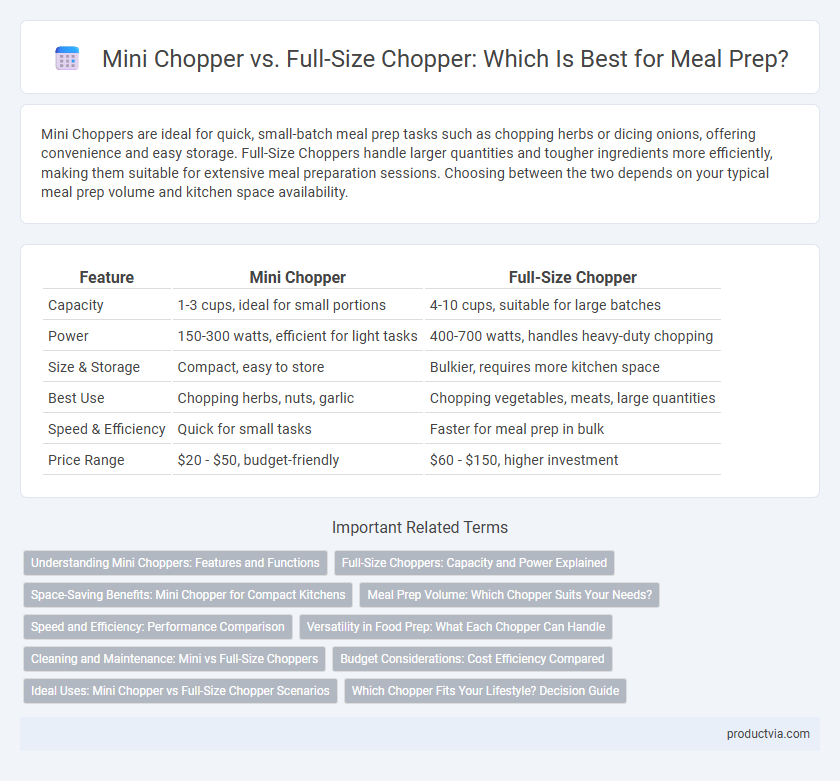 Mini Chopper vs. Full-Size Chopper: Which Is Best for Meal Prep?

Mini Choppers are ideal for quick, small-batch meal prep tasks such as chopping herbs or dicing onions, offering convenience and easy storage. Full-Size Choppers handle larger quantities and tougher ingredients more efficiently, making them suitable for extensive meal preparation sessions. Choosing between the two depends on your typical meal prep volume and kitchen space availability.

| Feature | Mini Chopper | Full-Size Chopper |
|---|---|---|
| Capacity | 1-3 cups, ideal for small portions | 4-10 cups, suitable for large batches |
| Power | 150-300 watts, efficient for light tasks | 400-700 watts, handles heavy-duty chopping |
| Size & Storage | Compact, easy to store | Bulkier, requires more kitchen space |
| Best Use | Chopping herbs, nuts, garlic | Chopping vegetables, meats, large quantities |
| Speed & Efficiency | Quick for small tasks | Faster for meal prep in bulk |
| Price Range | \$20 - \$50, budget-friendly | \$60 - \$150, higher investment |

Important Related Terms

Understanding Mini Choppers: Features and Functions
Full-Size Choppers: Capacity and Power Explained
Space-Saving Benefits: Mini Chopper for Compact Kitchens
Meal Prep Volume: Which Chopper Suits Your Needs?
Speed and Efficiency: Performance Comparison
Versatility in Food Prep: What Each Chopper Can Handle
Cleaning and Maintenance: Mini vs Full-Size Choppers
Budget Considerations: Cost Efficiency Compared
Ideal Uses: Mini Chopper vs Full-Size Chopper Scenarios
Which Chopper Fits Your Lifestyle? Decision Guide

productvia.com