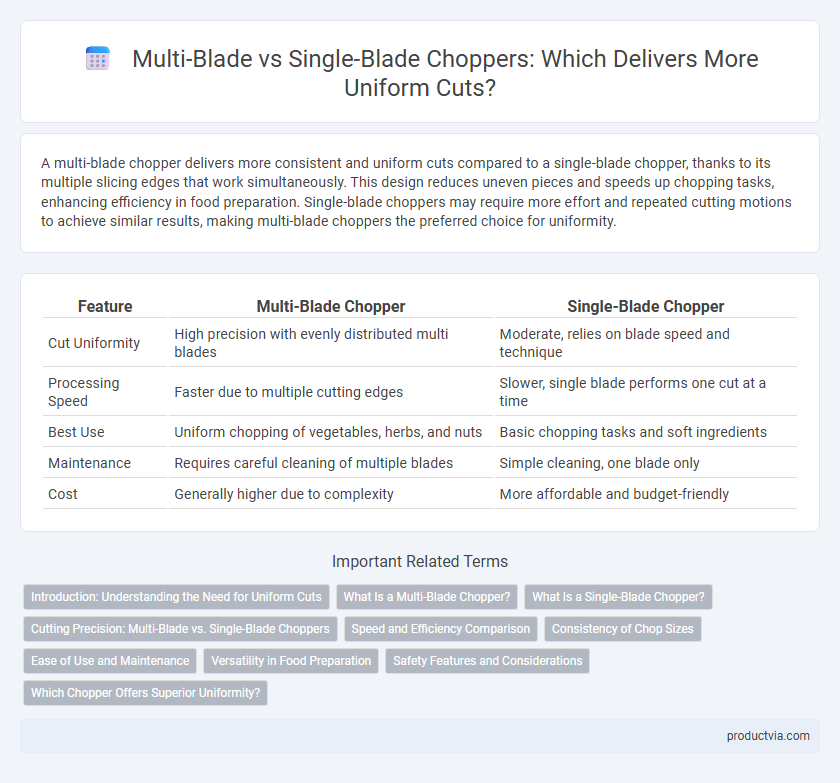 Multi-Blade vs Single-Blade Choppers: Which Delivers More Uniform Cuts?

A multi-blade chopper delivers more consistent and uniform cuts compared to a single-blade chopper, thanks to its multiple slicing edges that work simultaneously. This design reduces uneven pieces and speeds up chopping tasks, enhancing efficiency in food preparation. Single-blade choppers may require more effort and repeated cutting motions to achieve similar results, making multi-blade choppers the preferred choice for uniformity.

| Feature | Multi-Blade Chopper | Single-Blade Chopper |
|---|---|---|
| Cut Uniformity | High precision with evenly distributed multi blades | Moderate, relies on blade speed and technique |
| Processing Speed | Faster due to multiple cutting edges | Slower, single blade performs one cut at a time |
| Best Use | Uniform chopping of vegetables, herbs, and nuts | Basic chopping tasks and soft ingredients |
| Maintenance | Requires careful cleaning of multiple blades | Simple cleaning, one blade only |
| Cost | Generally higher due to complexity | More affordable and budget-friendly |

Important Related Terms

Introduction: Understanding the Need for Uniform Cuts
What Is a Multi-Blade Chopper?
What Is a Single-Blade Chopper?
Cutting Precision: Multi-Blade vs. Single-Blade Choppers
Speed and Efficiency Comparison
Consistency of Chop Sizes
Ease of Use and Maintenance
Versatility in Food Preparation
Safety Features and Considerations
Which Chopper Offers Superior Uniformity?

productvia.com