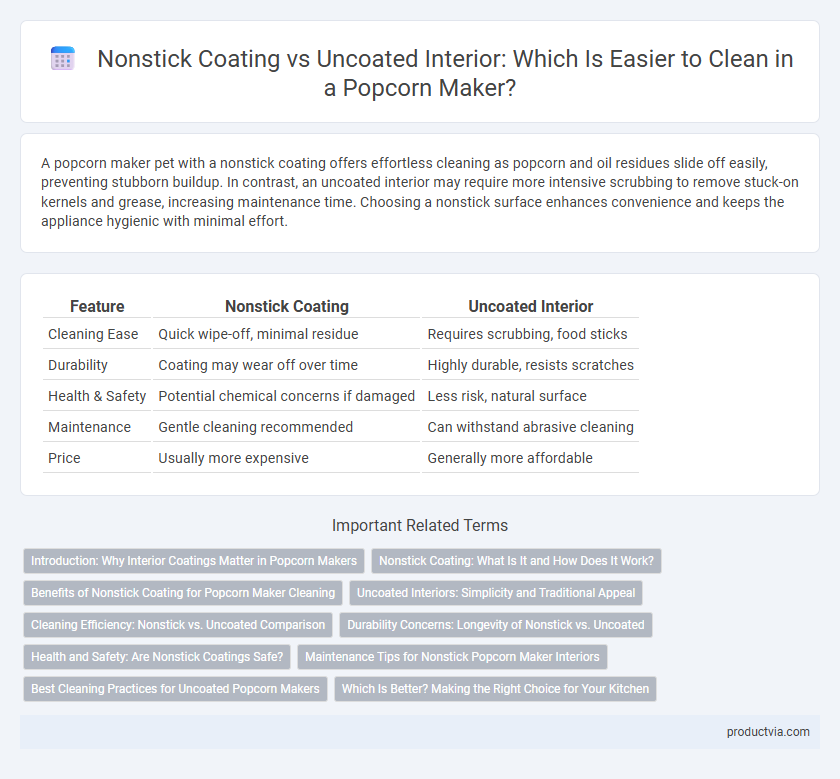 Nonstick Coating vs Uncoated Interior: Which Is Easier to Clean in a Popcorn Maker?

A popcorn maker pet with a nonstick coating offers effortless cleaning as popcorn and oil residues slide off easily, preventing stubborn buildup. In contrast, an uncoated interior may require more intensive scrubbing to remove stuck-on kernels and grease, increasing maintenance time. Choosing a nonstick surface enhances convenience and keeps the appliance hygienic with minimal effort.

| Feature | Nonstick Coating | Uncoated Interior |
|---|---|---|
| Cleaning Ease | Quick wipe-off, minimal residue | Requires scrubbing, food sticks |
| Durability | Coating may wear off over time | Highly durable, resists scratches |
| Health & Safety | Potential chemical concerns if damaged | Less risk, natural surface |
| Maintenance | Gentle cleaning recommended | Can withstand abrasive cleaning |
| Price | Usually more expensive | Generally more affordable |

Important Related Terms

Introduction: Why Interior Coatings Matter in Popcorn Makers
Nonstick Coating: What Is It and How Does It Work?
Benefits of Nonstick Coating for Popcorn Maker Cleaning
Uncoated Interiors: Simplicity and Traditional Appeal
Cleaning Efficiency: Nonstick vs. Uncoated Comparison
Durability Concerns: Longevity of Nonstick vs. Uncoated
Health and Safety: Are Nonstick Coatings Safe?
Maintenance Tips for Nonstick Popcorn Maker Interiors
Best Cleaning Practices for Uncoated Popcorn Makers
Which Is Better? Making the Right Choice for Your Kitchen

productvia.com