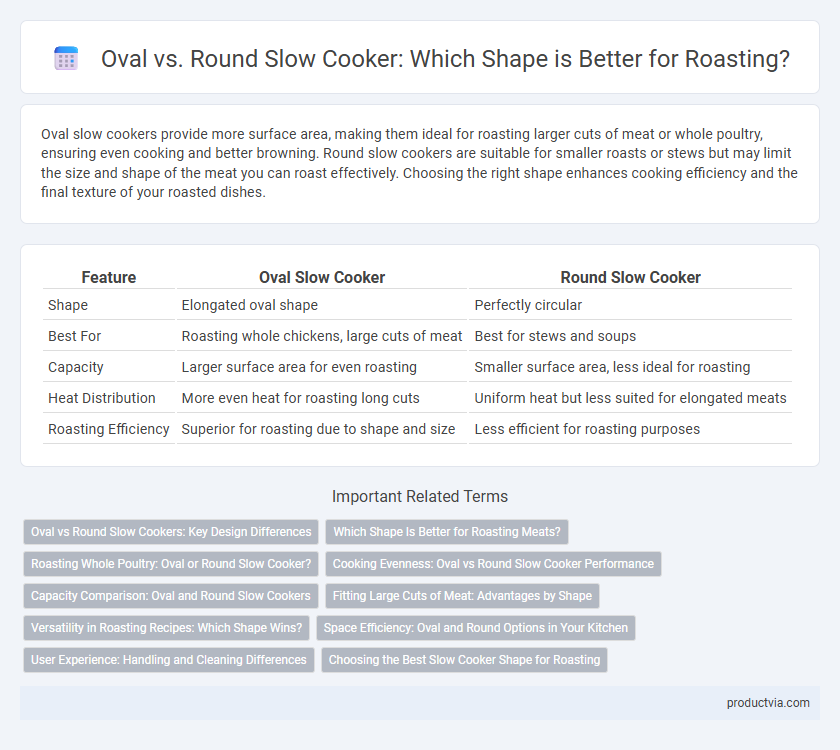 Oval vs. Round Slow Cooker: Which Shape is Better for Roasting?

Oval slow cookers provide more surface area, making them ideal for roasting larger cuts of meat or whole poultry, ensuring even cooking and better browning. Round slow cookers are suitable for smaller roasts or stews but may limit the size and shape of the meat you can roast effectively. Choosing the right shape enhances cooking efficiency and the final texture of your roasted dishes.

| Feature | Oval Slow Cooker | Round Slow Cooker |
|---|---|---|
| Shape | Elongated oval shape | Perfectly circular |
| Best For | Roasting whole chickens, large cuts of meat | Best for stews and soups |
| Capacity | Larger surface area for even roasting | Smaller surface area, less ideal for roasting |
| Heat Distribution | More even heat for roasting long cuts | Uniform heat but less suited for elongated meats |
| Roasting Efficiency | Superior for roasting due to shape and size | Less efficient for roasting purposes |

Important Related Terms

Oval vs Round Slow Cookers: Key Design Differences

Which Shape Is Better for Roasting Meats?

Roasting Whole Poultry: Oval or Round Slow Cooker?

Cooking Evenness: Oval vs Round Slow Cooker Performance

Capacity Comparison: Oval and Round Slow Cookers

Fitting Large Cuts of Meat: Advantages by Shape

Versatility in Roasting Recipes: Which Shape Wins?

Space Efficiency: Oval and Round Options in Your Kitchen

User Experience: Handling and Cleaning Differences

Choosing the Best Slow Cooker Shape for Roasting

productvia.com