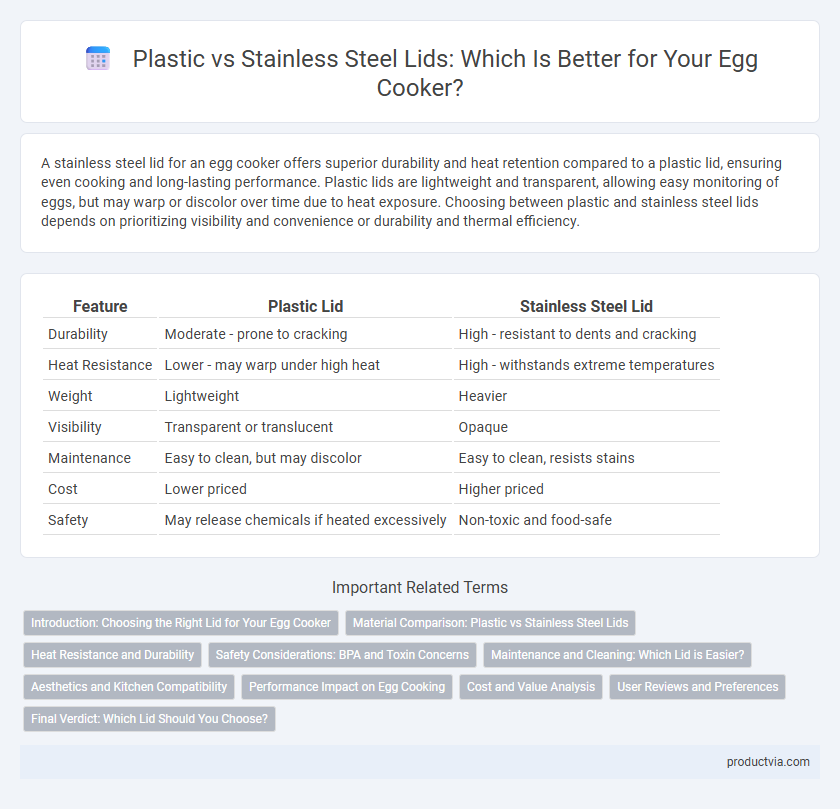 Plastic vs Stainless Steel Lids: Which Is Better for Your Egg Cooker?

A stainless steel lid for an egg cooker offers superior durability and heat retention compared to a plastic lid, ensuring even cooking and long-lasting performance. Plastic lids are lightweight and transparent, allowing easy monitoring of eggs, but may warp or discolor over time due to heat exposure. Choosing between plastic and stainless steel lids depends on prioritizing visibility and convenience or durability and thermal efficiency.

| Feature | Plastic Lid | Stainless Steel Lid |
|---|---|---|
| Durability | Moderate - prone to cracking | High - resistant to dents and cracking |
| Heat Resistance | Lower - may warp under high heat | High - withstands extreme temperatures |
| Weight | Lightweight | Heavier |
| Visibility | Transparent or translucent | Opaque |
| Maintenance | Easy to clean, but may discolor | Easy to clean, resists stains |
| Cost | Lower priced | Higher priced |
| Safety | May release chemicals if heated excessively | Non-toxic and food-safe |

Important Related Terms

Introduction: Choosing the Right Lid for Your Egg Cooker
Material Comparison: Plastic vs Stainless Steel Lids
Heat Resistance and Durability
Safety Considerations: BPA and Toxin Concerns
Maintenance and Cleaning: Which Lid is Easier?
Aesthetics and Kitchen Compatibility
Performance Impact on Egg Cooking
Cost and Value Analysis
User Reviews and Preferences
Final Verdict: Which Lid Should You Choose?

productvia.com