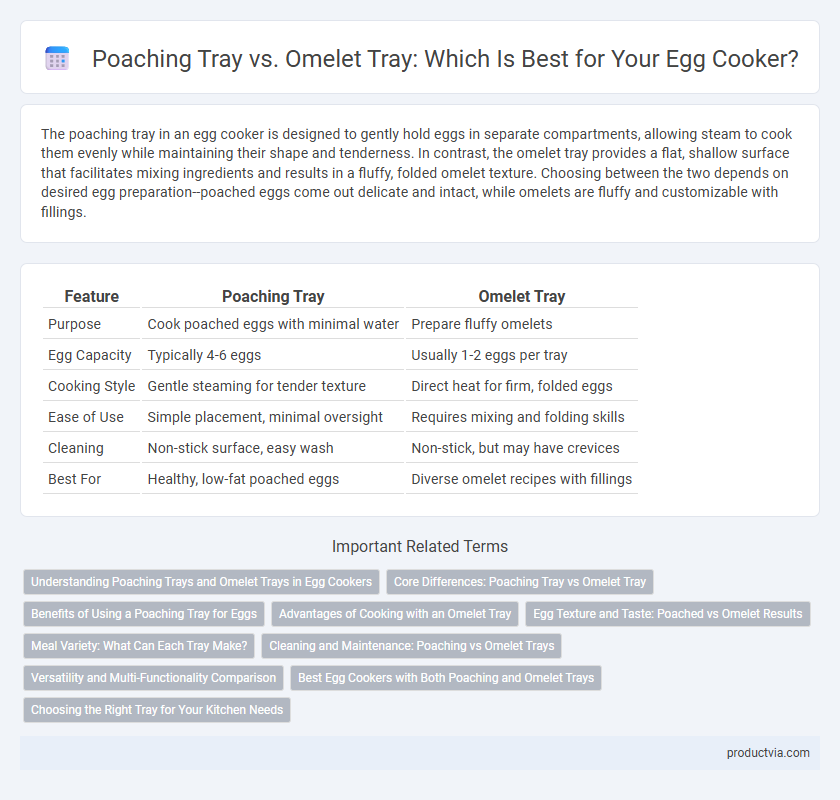 Poaching Tray vs. Omelet Tray: Which Is Best for Your Egg Cooker?

The poaching tray in an egg cooker is designed to gently hold eggs in separate compartments, allowing steam to cook them evenly while maintaining their shape and tenderness. In contrast, the omelet tray provides a flat, shallow surface that facilitates mixing ingredients and results in a fluffy, folded omelet texture. Choosing between the two depends on desired egg preparation--poached eggs come out delicate and intact, while omelets are fluffy and customizable with fillings.

| Feature | Poaching Tray | Omelet Tray |
|---|---|---|
| Purpose | Cook poached eggs with minimal water | Prepare fluffy omelets |
| Egg Capacity | Typically 4-6 eggs | Usually 1-2 eggs per tray |
| Cooking Style | Gentle steaming for tender texture | Direct heat for firm, folded eggs |
| Ease of Use | Simple placement, minimal oversight | Requires mixing and folding skills |
| Cleaning | Non-stick surface, easy wash | Non-stick, but may have crevices |
| Best For | Healthy, low-fat poached eggs | Diverse omelet recipes with fillings |

Important Related Terms

Understanding Poaching Trays and Omelet Trays in Egg Cookers
Core Differences: Poaching Tray vs Omelet Tray
Benefits of Using a Poaching Tray for Eggs
Advantages of Cooking with an Omelet Tray
Egg Texture and Taste: Poached vs Omelet Results
Meal Variety: What Can Each Tray Make?
Cleaning and Maintenance: Poaching vs Omelet Trays
Versatility and Multi-Functionality Comparison
Best Egg Cookers with Both Poaching and Omelet Trays
Choosing the Right Tray for Your Kitchen Needs

productvia.com