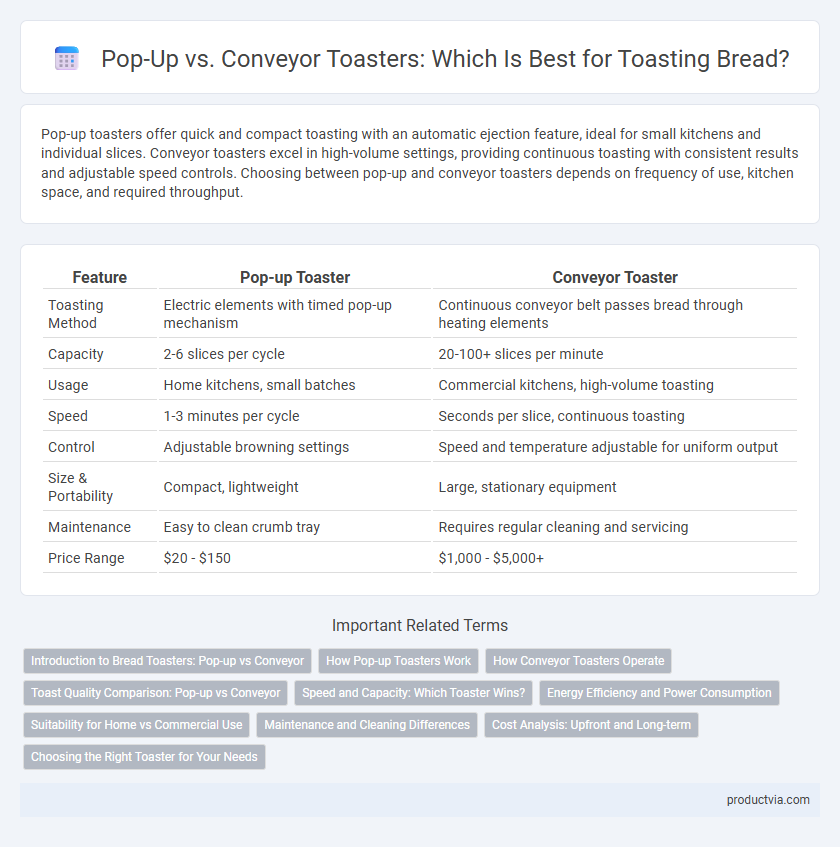 Pop-Up vs. Conveyor Toasters: Which Is Best for Toasting Bread?

Pop-up toasters offer quick and compact toasting with an automatic ejection feature, ideal for small kitchens and individual slices. Conveyor toasters excel in high-volume settings, providing continuous toasting with consistent results and adjustable speed controls. Choosing between pop-up and conveyor toasters depends on frequency of use, kitchen space, and required throughput.

| Feature | Pop-up Toaster | Conveyor Toaster |
|---|---|---|
| Toasting Method | Electric elements with timed pop-up mechanism | Continuous conveyor belt passes bread through heating elements |
| Capacity | 2-6 slices per cycle | 20-100+ slices per minute |
| Usage | Home kitchens, small batches | Commercial kitchens, high-volume toasting |
| Speed | 1-3 minutes per cycle | Seconds per slice, continuous toasting |
| Control | Adjustable browning settings | Speed and temperature adjustable for uniform output |
| Size & Portability | Compact, lightweight | Large, stationary equipment |
| Maintenance | Easy to clean crumb tray | Requires regular cleaning and servicing |
| Price Range | \$20 - \$150 | \$1,000 - \$5,000+ |

Important Related Terms

Introduction to Bread Toasters: Pop-up vs Conveyor
How Pop-up Toasters Work
How Conveyor Toasters Operate
Toast Quality Comparison: Pop-up vs Conveyor
Speed and Capacity: Which Toaster Wins?
Energy Efficiency and Power Consumption
Suitability for Home vs Commercial Use
Maintenance and Cleaning Differences
Cost Analysis: Upfront and Long-term
Choosing the Right Toaster for Your Needs

productvia.com