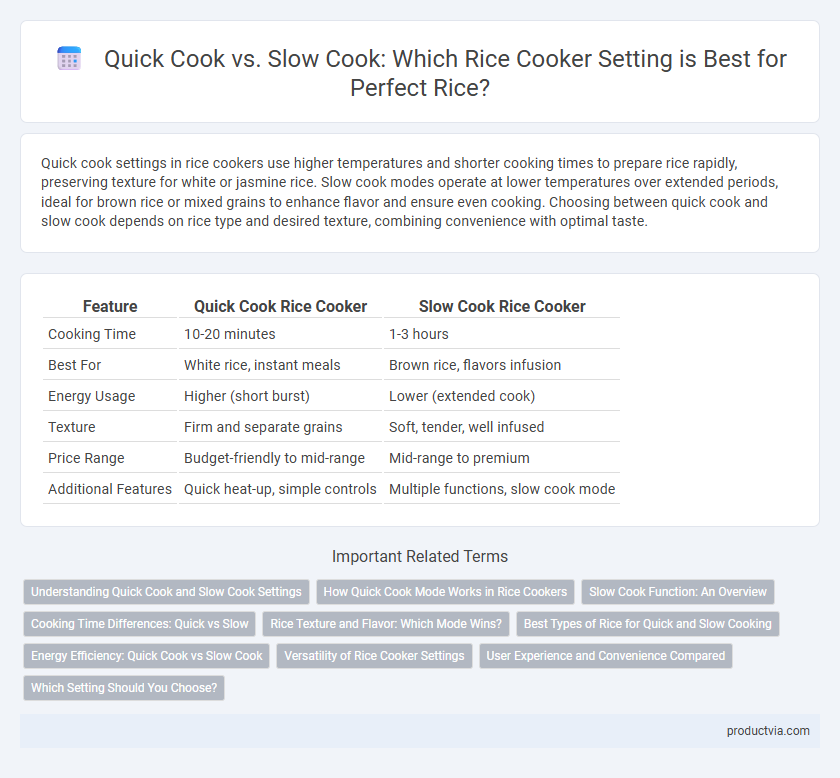 Quick Cook vs. Slow Cook: Which Rice Cooker Setting is Best for Perfect Rice?

Quick cook settings in rice cookers use higher temperatures and shorter cooking times to prepare rice rapidly, preserving texture for white or jasmine rice. Slow cook modes operate at lower temperatures over extended periods, ideal for brown rice or mixed grains to enhance flavor and ensure even cooking. Choosing between quick cook and slow cook depends on rice type and desired texture, combining convenience with optimal taste.

| Feature | Quick Cook Rice Cooker | Slow Cook Rice Cooker |
|---|---|---|
| Cooking Time | 10-20 minutes | 1-3 hours |
| Best For | White rice, instant meals | Brown rice, flavors infusion |
| Energy Usage | Higher (short burst) | Lower (extended cook) |
| Texture | Firm and separate grains | Soft, tender, well infused |
| Price Range | Budget-friendly to mid-range | Mid-range to premium |
| Additional Features | Quick heat-up, simple controls | Multiple functions, slow cook mode |

Important Related Terms

Understanding Quick Cook and Slow Cook Settings
How Quick Cook Mode Works in Rice Cookers
Slow Cook Function: An Overview
Cooking Time Differences: Quick vs Slow
Rice Texture and Flavor: Which Mode Wins?
Best Types of Rice for Quick and Slow Cooking
Energy Efficiency: Quick Cook vs Slow Cook
Versatility of Rice Cooker Settings
User Experience and Convenience Compared
Which Setting Should You Choose?

productvia.com