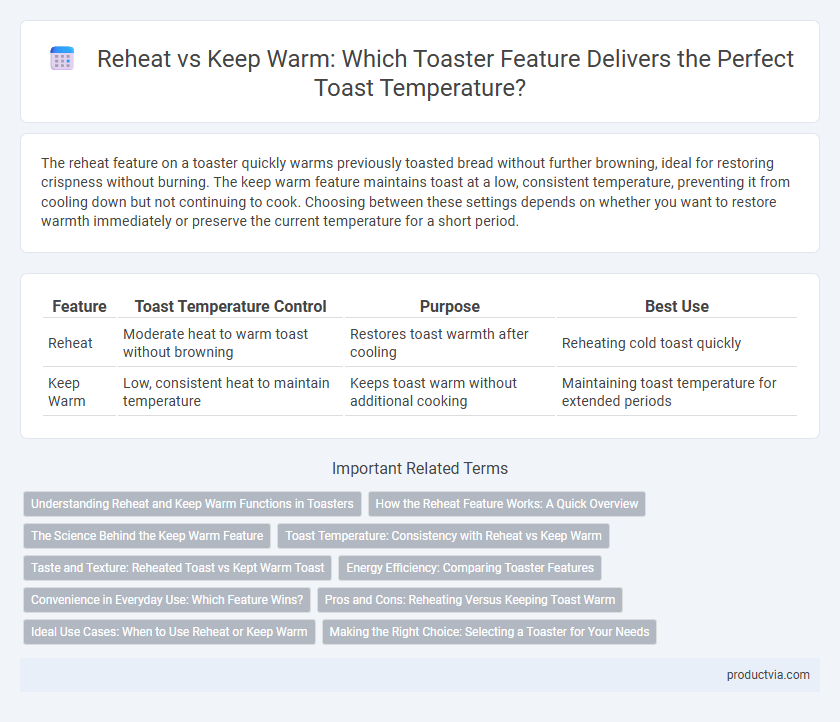 Reheat vs Keep Warm: Which Toaster Feature Delivers the Perfect Toast Temperature?

The reheat feature on a toaster quickly warms previously toasted bread without further browning, ideal for restoring crispness without burning. The keep warm feature maintains toast at a low, consistent temperature, preventing it from cooling down but not continuing to cook. Choosing between these settings depends on whether you want to restore warmth immediately or preserve the current temperature for a short period.

| Feature | Toast Temperature Control | Purpose | Best Use |
|---|---|---|---|
| Reheat | Moderate heat to warm toast without browning | Restores toast warmth after cooling | Reheating cold toast quickly |
| Keep Warm | Low, consistent heat to maintain temperature | Keeps toast warm without additional cooking | Maintaining toast temperature for extended periods |

Important Related Terms

Understanding Reheat and Keep Warm Functions in Toasters
How the Reheat Feature Works: A Quick Overview
The Science Behind the Keep Warm Feature
Toast Temperature: Consistency with Reheat vs Keep Warm
Taste and Texture: Reheated Toast vs Kept Warm Toast
Energy Efficiency: Comparing Toaster Features
Convenience in Everyday Use: Which Feature Wins?
Pros and Cons: Reheating Versus Keeping Toast Warm
Ideal Use Cases: When to Use Reheat or Keep Warm
Making the Right Choice: Selecting a Toaster for Your Needs

productvia.com