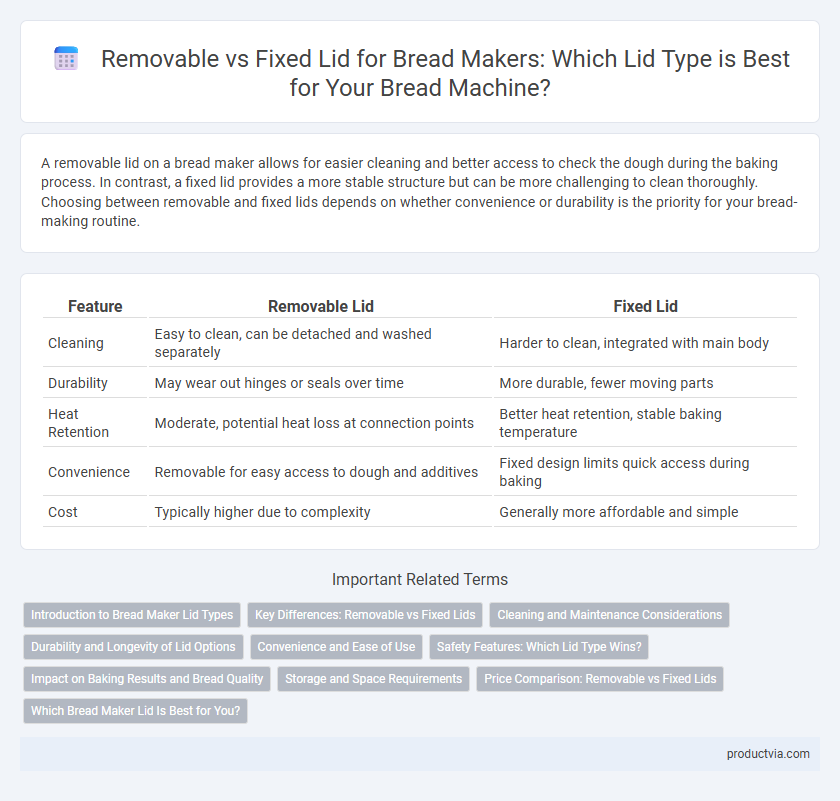 Removable vs Fixed Lid for Bread Makers: Which Lid Type is Best for Your Bread Machine?

A removable lid on a bread maker allows for easier cleaning and better access to check the dough during the baking process. In contrast, a fixed lid provides a more stable structure but can be more challenging to clean thoroughly. Choosing between removable and fixed lids depends on whether convenience or durability is the priority for your bread-making routine.

| Feature | Removable Lid | Fixed Lid |
|---|---|---|
| Cleaning | Easy to clean, can be detached and washed separately | Harder to clean, integrated with main body |
| Durability | May wear out hinges or seals over time | More durable, fewer moving parts |
| Heat Retention | Moderate, potential heat loss at connection points | Better heat retention, stable baking temperature |
| Convenience | Removable for easy access to dough and additives | Fixed design limits quick access during baking |
| Cost | Typically higher due to complexity | Generally more affordable and simple |

Important Related Terms

Introduction to Bread Maker Lid Types
Key Differences: Removable vs Fixed Lids
Cleaning and Maintenance Considerations
Durability and Longevity of Lid Options
Convenience and Ease of Use
Safety Features: Which Lid Type Wins?
Impact on Baking Results and Bread Quality
Storage and Space Requirements
Price Comparison: Removable vs Fixed Lids
Which Bread Maker Lid Is Best for You?

productvia.com