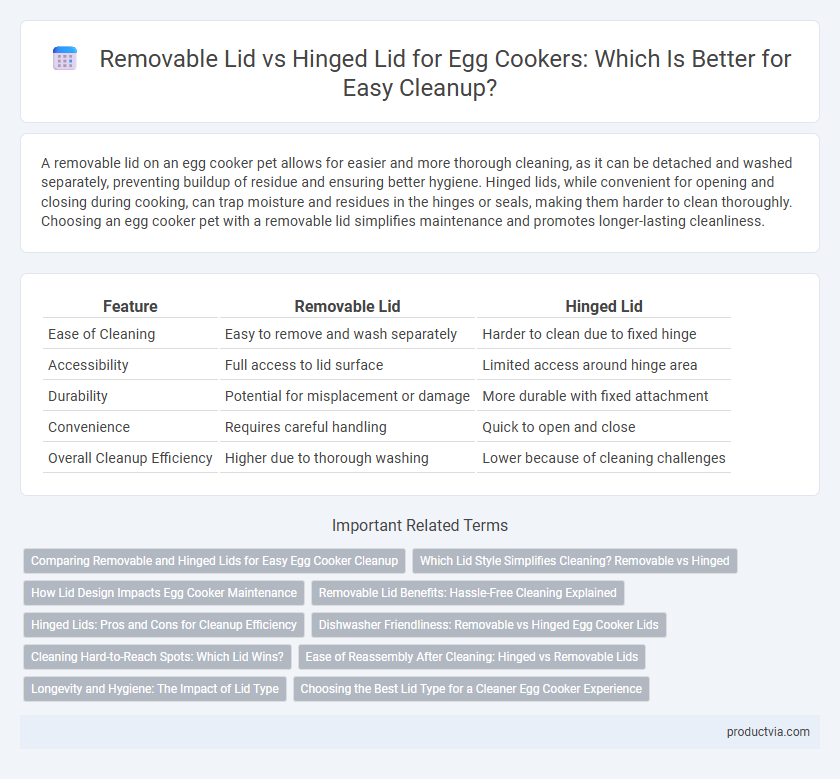 Removable Lid vs Hinged Lid for Egg Cookers: Which Is Better for Easy Cleanup?

A removable lid on an egg cooker pet allows for easier and more thorough cleaning, as it can be detached and washed separately, preventing buildup of residue and ensuring better hygiene. Hinged lids, while convenient for opening and closing during cooking, can trap moisture and residues in the hinges or seals, making them harder to clean thoroughly. Choosing an egg cooker pet with a removable lid simplifies maintenance and promotes longer-lasting cleanliness.

| Feature | Removable Lid | Hinged Lid |
|---|---|---|
| Ease of Cleaning | Easy to remove and wash separately | Harder to clean due to fixed hinge |
| Accessibility | Full access to lid surface | Limited access around hinge area |
| Durability | Potential for misplacement or damage | More durable with fixed attachment |
| Convenience | Requires careful handling | Quick to open and close |
| Overall Cleanup Efficiency | Higher due to thorough washing | Lower because of cleaning challenges |

Important Related Terms

Comparing Removable and Hinged Lids for Easy Egg Cooker Cleanup
Which Lid Style Simplifies Cleaning? Removable vs Hinged
How Lid Design Impacts Egg Cooker Maintenance
Removable Lid Benefits: Hassle-Free Cleaning Explained
Hinged Lids: Pros and Cons for Cleanup Efficiency
Dishwasher Friendliness: Removable vs Hinged Egg Cooker Lids
Cleaning Hard-to-Reach Spots: Which Lid Wins?
Ease of Reassembly After Cleaning: Hinged vs Removable Lids
Longevity and Hygiene: The Impact of Lid Type
Choosing the Best Lid Type for a Cleaner Egg Cooker Experience

productvia.com