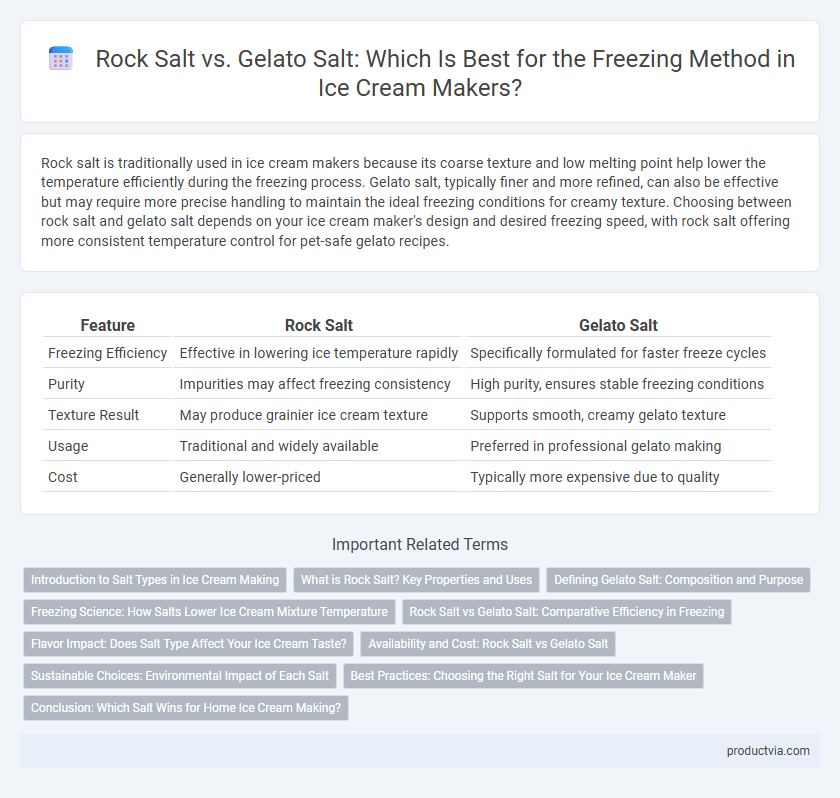 Rock Salt vs. Gelato Salt: Which Is Best for the Freezing Method in Ice Cream Makers?

Rock salt is traditionally used in ice cream makers because its coarse texture and low melting point help lower the temperature efficiently during the freezing process. Gelato salt, typically finer and more refined, can also be effective but may require more precise handling to maintain the ideal freezing conditions for creamy texture. Choosing between rock salt and gelato salt depends on your ice cream maker's design and desired freezing speed, with rock salt offering more consistent temperature control for pet-safe gelato recipes.

| Feature | Rock Salt | Gelato Salt |
|---|---|---|
| Freezing Efficiency | Effective in lowering ice temperature rapidly | Specifically formulated for faster freeze cycles |
| Purity | Impurities may affect freezing consistency | High purity, ensures stable freezing conditions |
| Texture Result | May produce grainier ice cream texture | Supports smooth, creamy gelato texture |
| Usage | Traditional and widely available | Preferred in professional gelato making |
| Cost | Generally lower-priced | Typically more expensive due to quality |

Important Related Terms

Introduction to Salt Types in Ice Cream Making
What is Rock Salt? Key Properties and Uses
Defining Gelato Salt: Composition and Purpose
Freezing Science: How Salts Lower Ice Cream Mixture Temperature
Rock Salt vs Gelato Salt: Comparative Efficiency in Freezing
Flavor Impact: Does Salt Type Affect Your Ice Cream Taste?
Availability and Cost: Rock Salt vs Gelato Salt
Sustainable Choices: Environmental Impact of Each Salt
Best Practices: Choosing the Right Salt for Your Ice Cream Maker
Conclusion: Which Salt Wins for Home Ice Cream Making?

productvia.com