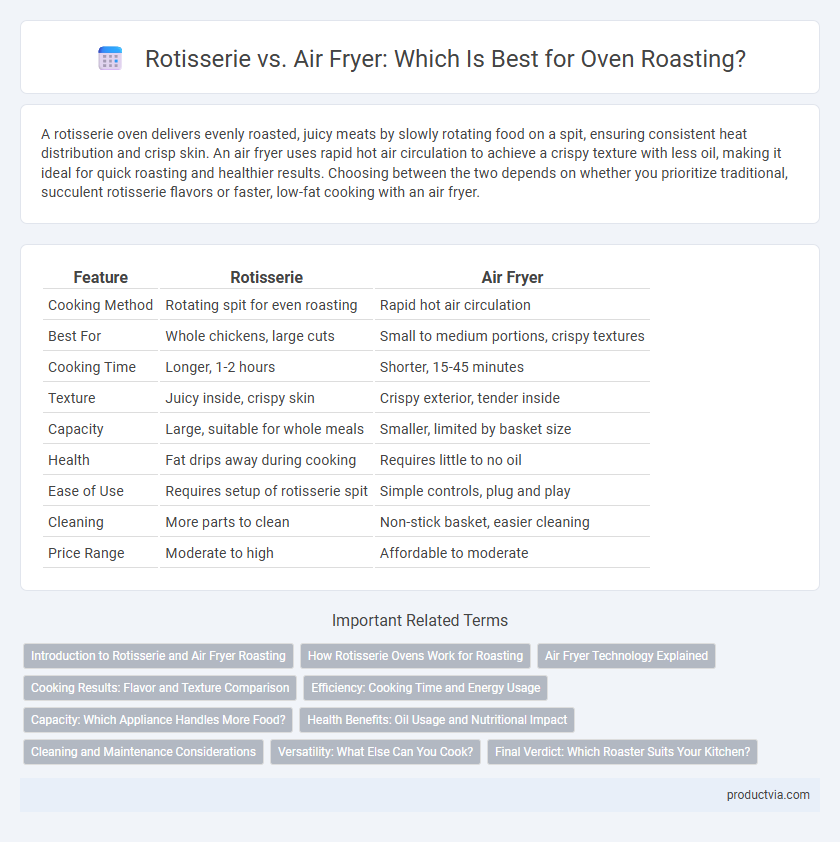 Rotisserie vs. Air Fryer: Which Is Best for Oven Roasting?

A rotisserie oven delivers evenly roasted, juicy meats by slowly rotating food on a spit, ensuring consistent heat distribution and crisp skin. An air fryer uses rapid hot air circulation to achieve a crispy texture with less oil, making it ideal for quick roasting and healthier results. Choosing between the two depends on whether you prioritize traditional, succulent rotisserie flavors or faster, low-fat cooking with an air fryer.

| Feature | Rotisserie | Air Fryer |
|---|---|---|
| Cooking Method | Rotating spit for even roasting | Rapid hot air circulation |
| Best For | Whole chickens, large cuts | Small to medium portions, crispy textures |
| Cooking Time | Longer, 1-2 hours | Shorter, 15-45 minutes |
| Texture | Juicy inside, crispy skin | Crispy exterior, tender inside |
| Capacity | Large, suitable for whole meals | Smaller, limited by basket size |
| Health | Fat drips away during cooking | Requires little to no oil |
| Ease of Use | Requires setup of rotisserie spit | Simple controls, plug and play |
| Cleaning | More parts to clean | Non-stick basket, easier cleaning |
| Price Range | Moderate to high | Affordable to moderate |

Important Related Terms

Introduction to Rotisserie and Air Fryer Roasting
How Rotisserie Ovens Work for Roasting
Air Fryer Technology Explained
Cooking Results: Flavor and Texture Comparison
Efficiency: Cooking Time and Energy Usage
Capacity: Which Appliance Handles More Food?
Health Benefits: Oil Usage and Nutritional Impact
Cleaning and Maintenance Considerations
Versatility: What Else Can You Cook?
Final Verdict: Which Roaster Suits Your Kitchen?

productvia.com