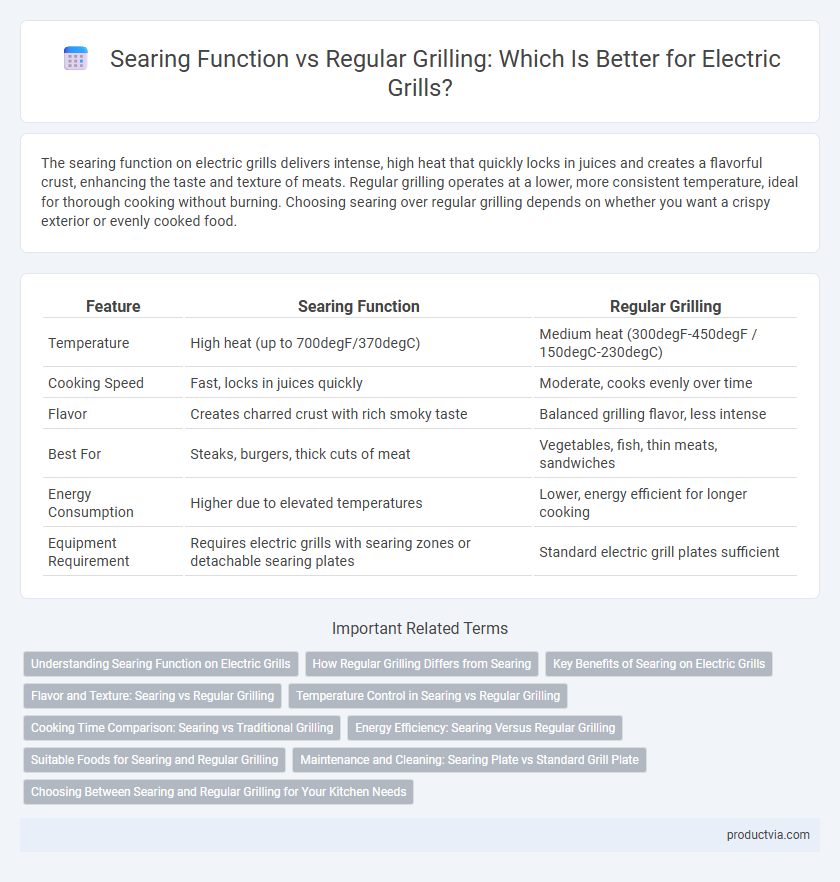 Searing Function vs Regular Grilling: Which Is Better for Electric Grills?

The searing function on electric grills delivers intense, high heat that quickly locks in juices and creates a flavorful crust, enhancing the taste and texture of meats. Regular grilling operates at a lower, more consistent temperature, ideal for thorough cooking without burning. Choosing searing over regular grilling depends on whether you want a crispy exterior or evenly cooked food.

| Feature | Searing Function | Regular Grilling |
|---|---|---|
| Temperature | High heat (up to 700degF/370degC) | Medium heat (300degF-450degF / 150degC-230degC) |
| Cooking Speed | Fast, locks in juices quickly | Moderate, cooks evenly over time |
| Flavor | Creates charred crust with rich smoky taste | Balanced grilling flavor, less intense |
| Best For | Steaks, burgers, thick cuts of meat | Vegetables, fish, thin meats, sandwiches |
| Energy Consumption | Higher due to elevated temperatures | Lower, energy efficient for longer cooking |
| Equipment Requirement | Requires electric grills with searing zones or detachable searing plates | Standard electric grill plates sufficient |

Important Related Terms

Understanding Searing Function on Electric Grills
How Regular Grilling Differs from Searing
Key Benefits of Searing on Electric Grills
Flavor and Texture: Searing vs Regular Grilling
Temperature Control in Searing vs Regular Grilling
Cooking Time Comparison: Searing vs Traditional Grilling
Energy Efficiency: Searing Versus Regular Grilling
Suitable Foods for Searing and Regular Grilling
Maintenance and Cleaning: Searing Plate vs Standard Grill Plate
Choosing Between Searing and Regular Grilling for Your Kitchen Needs

productvia.com