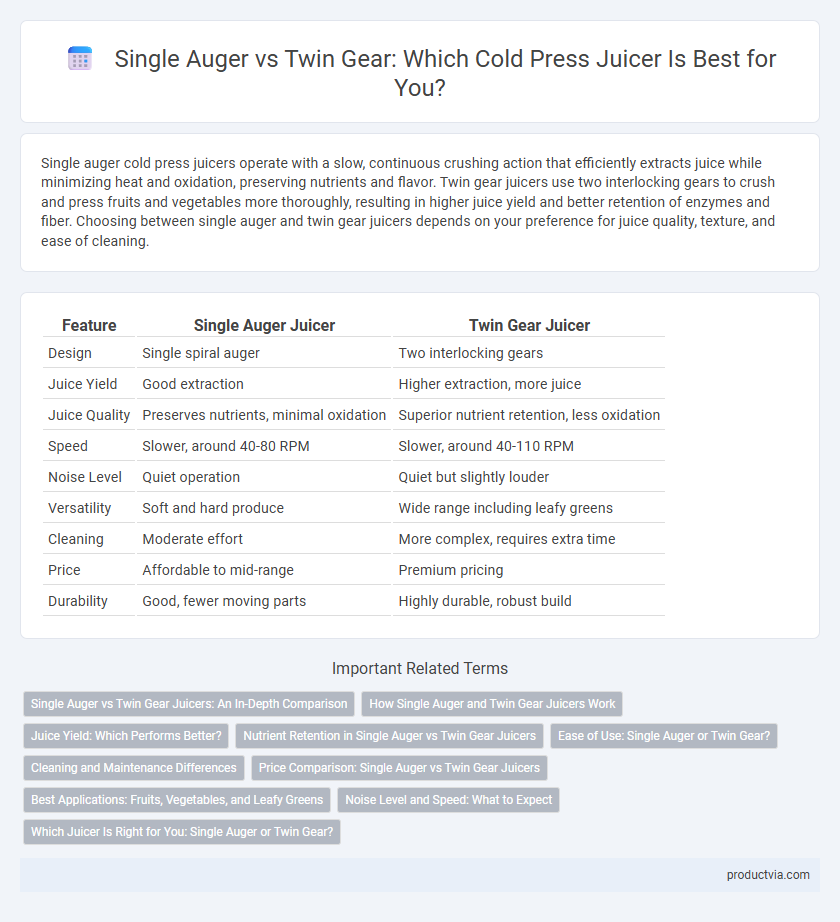 Single Auger vs Twin Gear: Which Cold Press Juicer Is Best for You?

Single auger cold press juicers operate with a slow, continuous crushing action that efficiently extracts juice while minimizing heat and oxidation, preserving nutrients and flavor. Twin gear juicers use two interlocking gears to crush and press fruits and vegetables more thoroughly, resulting in higher juice yield and better retention of enzymes and fiber. Choosing between single auger and twin gear juicers depends on your preference for juice quality, texture, and ease of cleaning.

| Feature | Single Auger Juicer | Twin Gear Juicer |
|---|---|---|
| Design | Single spiral auger | Two interlocking gears |
| Juice Yield | Good extraction | Higher extraction, more juice |
| Juice Quality | Preserves nutrients, minimal oxidation | Superior nutrient retention, less oxidation |
| Speed | Slower, around 40-80 RPM | Slower, around 40-110 RPM |
| Noise Level | Quiet operation | Quiet but slightly louder |
| Versatility | Soft and hard produce | Wide range including leafy greens |
| Cleaning | Moderate effort | More complex, requires extra time |
| Price | Affordable to mid-range | Premium pricing |
| Durability | Good, fewer moving parts | Highly durable, robust build |

Important Related Terms

Single Auger vs Twin Gear Juicers: An In-Depth Comparison
How Single Auger and Twin Gear Juicers Work
Juice Yield: Which Performs Better?
Nutrient Retention in Single Auger vs Twin Gear Juicers
Ease of Use: Single Auger or Twin Gear?
Cleaning and Maintenance Differences
Price Comparison: Single Auger vs Twin Gear Juicers
Best Applications: Fruits, Vegetables, and Leafy Greens
Noise Level and Speed: What to Expect
Which Juicer Is Right for You: Single Auger or Twin Gear?

productvia.com