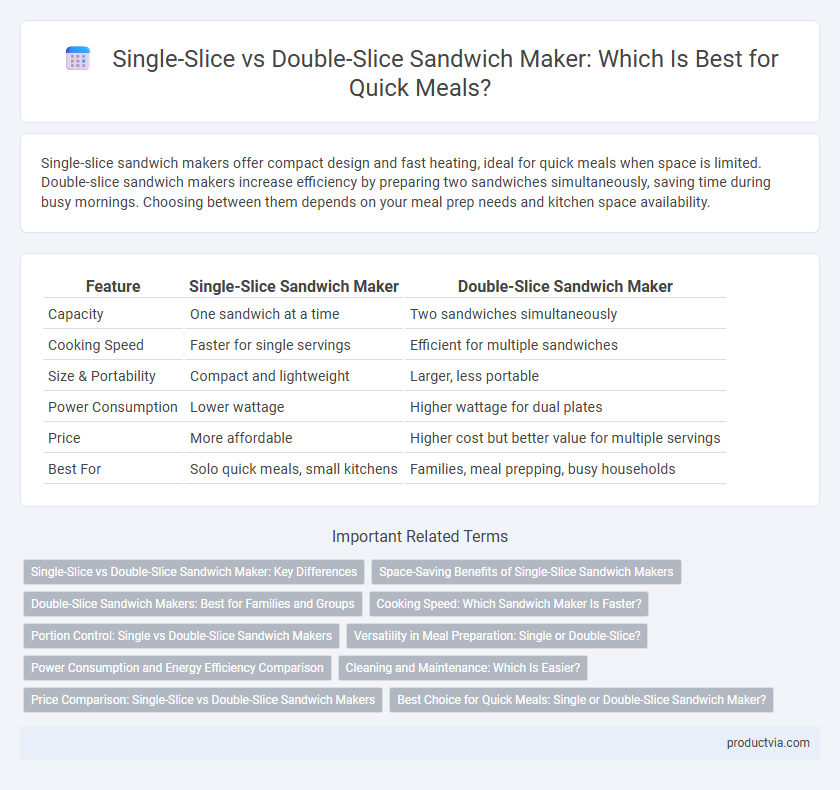 Single-Slice vs Double-Slice Sandwich Maker: Which Is Best for Quick Meals?

Single-slice sandwich makers offer compact design and fast heating, ideal for quick meals when space is limited. Double-slice sandwich makers increase efficiency by preparing two sandwiches simultaneously, saving time during busy mornings. Choosing between them depends on your meal prep needs and kitchen space availability.

| Feature | Single-Slice Sandwich Maker | Double-Slice Sandwich Maker |
|---|---|---|
| Capacity | One sandwich at a time | Two sandwiches simultaneously |
| Cooking Speed | Faster for single servings | Efficient for multiple sandwiches |
| Size & Portability | Compact and lightweight | Larger, less portable |
| Power Consumption | Lower wattage | Higher wattage for dual plates |
| Price | More affordable | Higher cost but better value for multiple servings |
| Best For | Solo quick meals, small kitchens | Families, meal prepping, busy households |

Important Related Terms

Single-Slice vs Double-Slice Sandwich Maker: Key Differences
Space-Saving Benefits of Single-Slice Sandwich Makers
Double-Slice Sandwich Makers: Best for Families and Groups
Cooking Speed: Which Sandwich Maker Is Faster?
Portion Control: Single vs Double-Slice Sandwich Makers
Versatility in Meal Preparation: Single or Double-Slice?
Power Consumption and Energy Efficiency Comparison
Cleaning and Maintenance: Which Is Easier?
Price Comparison: Single-Slice vs Double-Slice Sandwich Makers
Best Choice for Quick Meals: Single or Double-Slice Sandwich Maker?

productvia.com