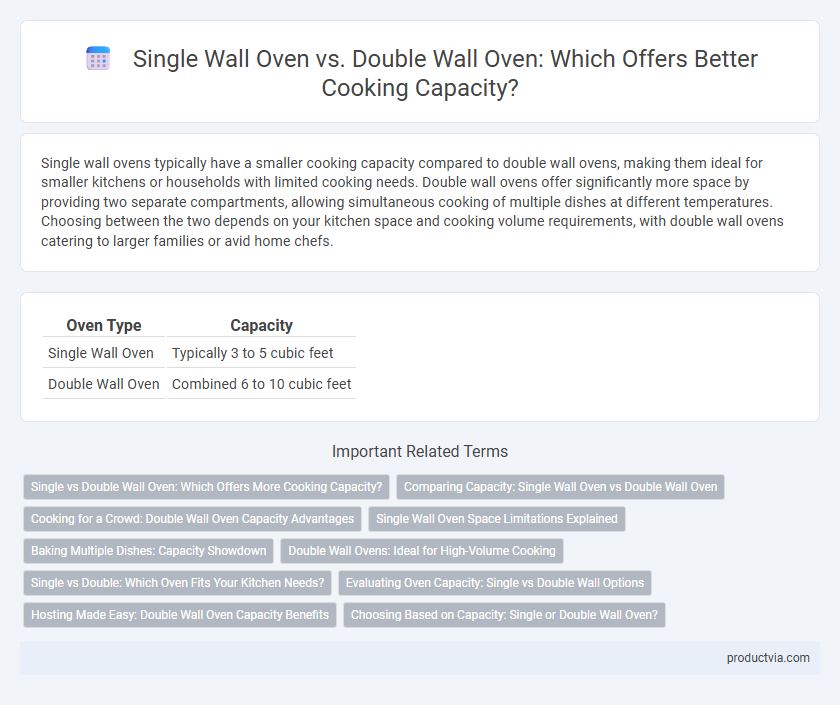 Single Wall Oven vs. Double Wall Oven: Which Offers Better Cooking Capacity?

Single wall ovens typically have a smaller cooking capacity compared to double wall ovens, making them ideal for smaller kitchens or households with limited cooking needs. Double wall ovens offer significantly more space by providing two separate compartments, allowing simultaneous cooking of multiple dishes at different temperatures. Choosing between the two depends on your kitchen space and cooking volume requirements, with double wall ovens catering to larger families or avid home chefs.

| Oven Type | Capacity |
|---|---|
| Single Wall Oven | Typically 3 to 5 cubic feet |
| Double Wall Oven | Combined 6 to 10 cubic feet |

Important Related Terms

Single vs Double Wall Oven: Which Offers More Cooking Capacity?

Comparing Capacity: Single Wall Oven vs Double Wall Oven

Cooking for a Crowd: Double Wall Oven Capacity Advantages

Single Wall Oven Space Limitations Explained

Baking Multiple Dishes: Capacity Showdown

Double Wall Ovens: Ideal for High-Volume Cooking

Single vs Double: Which Oven Fits Your Kitchen Needs?

Evaluating Oven Capacity: Single vs Double Wall Options

Hosting Made Easy: Double Wall Oven Capacity Benefits

Choosing Based on Capacity: Single or Double Wall Oven?

productvia.com