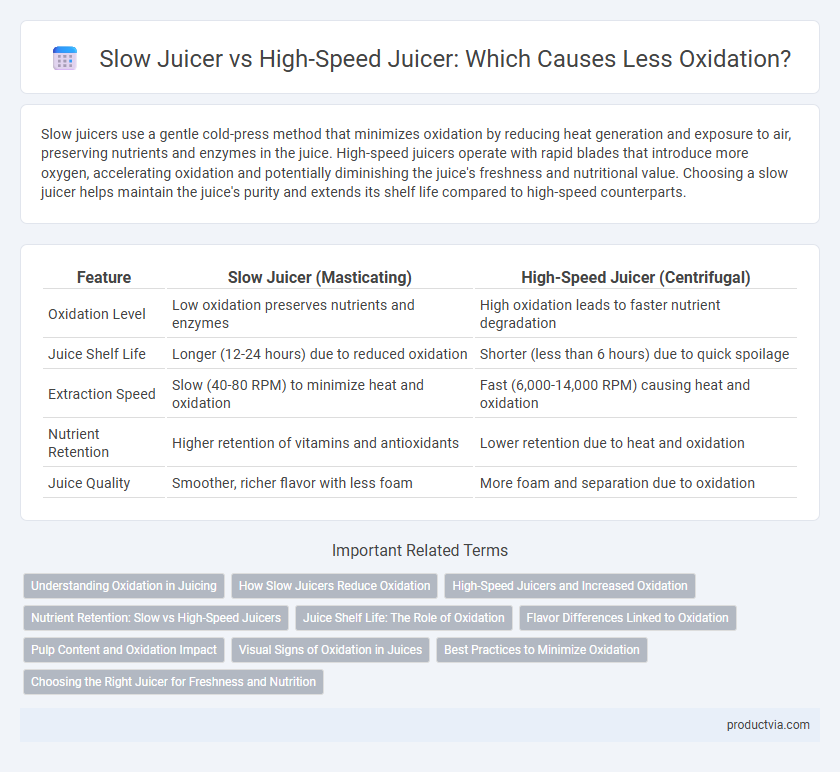 Slow Juicer vs High-Speed Juicer: Which Causes Less Oxidation?

Slow juicers use a gentle cold-press method that minimizes oxidation by reducing heat generation and exposure to air, preserving nutrients and enzymes in the juice. High-speed juicers operate with rapid blades that introduce more oxygen, accelerating oxidation and potentially diminishing the juice's freshness and nutritional value. Choosing a slow juicer helps maintain the juice's purity and extends its shelf life compared to high-speed counterparts.

| Feature | Slow Juicer (Masticating) | High-Speed Juicer (Centrifugal) |
|---|---|---|
| Oxidation Level | Low oxidation preserves nutrients and enzymes | High oxidation leads to faster nutrient degradation |
| Juice Shelf Life | Longer (12-24 hours) due to reduced oxidation | Shorter (less than 6 hours) due to quick spoilage |
| Extraction Speed | Slow (40-80 RPM) to minimize heat and oxidation | Fast (6,000-14,000 RPM) causing heat and oxidation |
| Nutrient Retention | Higher retention of vitamins and antioxidants | Lower retention due to heat and oxidation |
| Juice Quality | Smoother, richer flavor with less foam | More foam and separation due to oxidation |

Important Related Terms

Understanding Oxidation in Juicing
How Slow Juicers Reduce Oxidation
High-Speed Juicers and Increased Oxidation
Nutrient Retention: Slow vs High-Speed Juicers
Juice Shelf Life: The Role of Oxidation
Flavor Differences Linked to Oxidation
Pulp Content and Oxidation Impact
Visual Signs of Oxidation in Juices
Best Practices to Minimize Oxidation
Choosing the Right Juicer for Freshness and Nutrition

productvia.com