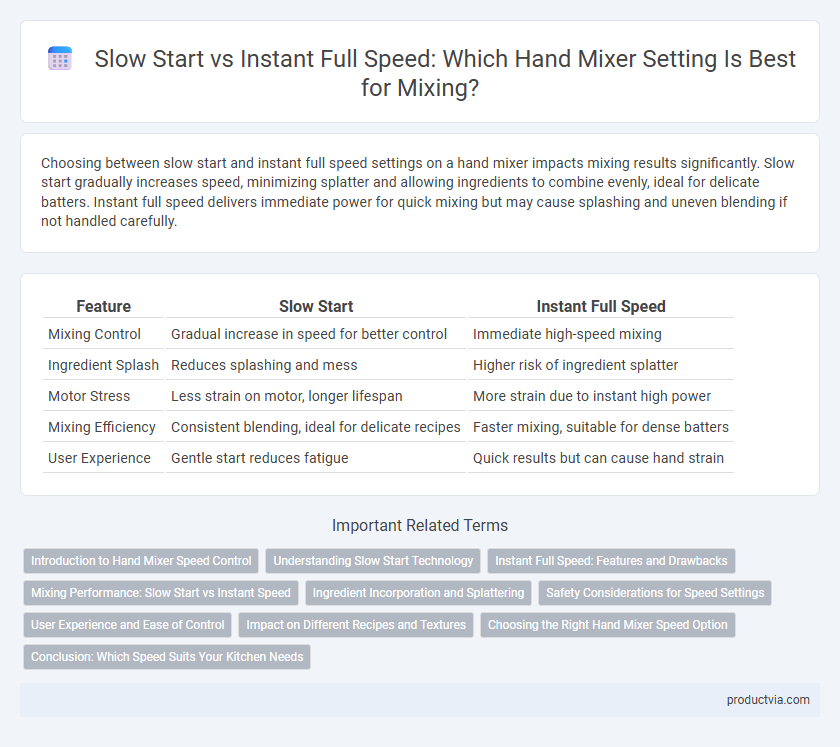 Slow Start vs Instant Full Speed: Which Hand Mixer Setting Is Best for Mixing?

Choosing between slow start and instant full speed settings on a hand mixer impacts mixing results significantly. Slow start gradually increases speed, minimizing splatter and allowing ingredients to combine evenly, ideal for delicate batters. Instant full speed delivers immediate power for quick mixing but may cause splashing and uneven blending if not handled carefully.

| Feature | Slow Start | Instant Full Speed |
|---|---|---|
| Mixing Control | Gradual increase in speed for better control | Immediate high-speed mixing |
| Ingredient Splash | Reduces splashing and mess | Higher risk of ingredient splatter |
| Motor Stress | Less strain on motor, longer lifespan | More strain due to instant high power |
| Mixing Efficiency | Consistent blending, ideal for delicate recipes | Faster mixing, suitable for dense batters |
| User Experience | Gentle start reduces fatigue | Quick results but can cause hand strain |

Important Related Terms

Introduction to Hand Mixer Speed Control
Understanding Slow Start Technology
Instant Full Speed: Features and Drawbacks
Mixing Performance: Slow Start vs Instant Speed
Ingredient Incorporation and Splattering
Safety Considerations for Speed Settings
User Experience and Ease of Control
Impact on Different Recipes and Textures
Choosing the Right Hand Mixer Speed Option
Conclusion: Which Speed Suits Your Kitchen Needs

productvia.com