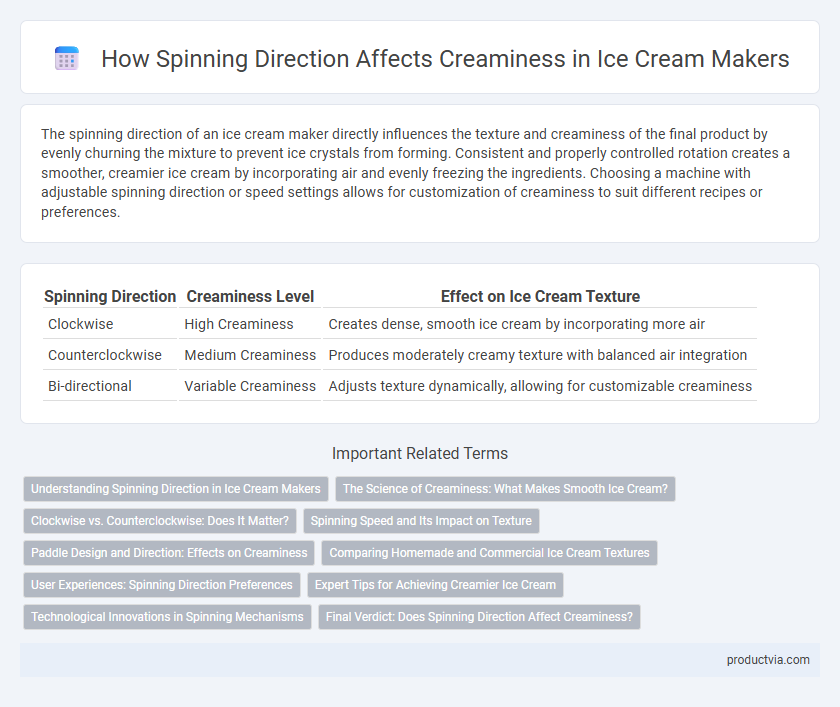 How Spinning Direction Affects Creaminess in Ice Cream Makers

The spinning direction of an ice cream maker directly influences the texture and creaminess of the final product by evenly churning the mixture to prevent ice crystals from forming. Consistent and properly controlled rotation creates a smoother, creamier ice cream by incorporating air and evenly freezing the ingredients. Choosing a machine with adjustable spinning direction or speed settings allows for customization of creaminess to suit different recipes or preferences.

| Spinning Direction | Creaminess Level | Effect on Ice Cream Texture |
|---|---|---|
| Clockwise | High Creaminess | Creates dense, smooth ice cream by incorporating more air |
| Counterclockwise | Medium Creaminess | Produces moderately creamy texture with balanced air integration |
| Bi-directional | Variable Creaminess | Adjusts texture dynamically, allowing for customizable creaminess |

Important Related Terms

Understanding Spinning Direction in Ice Cream Makers
The Science of Creaminess: What Makes Smooth Ice Cream?
Clockwise vs. Counterclockwise: Does It Matter?
Spinning Speed and Its Impact on Texture
Paddle Design and Direction: Effects on Creaminess
Comparing Homemade and Commercial Ice Cream Textures
User Experiences: Spinning Direction Preferences
Expert Tips for Achieving Creamier Ice Cream
Technological Innovations in Spinning Mechanisms
Final Verdict: Does Spinning Direction Affect Creaminess?

productvia.com