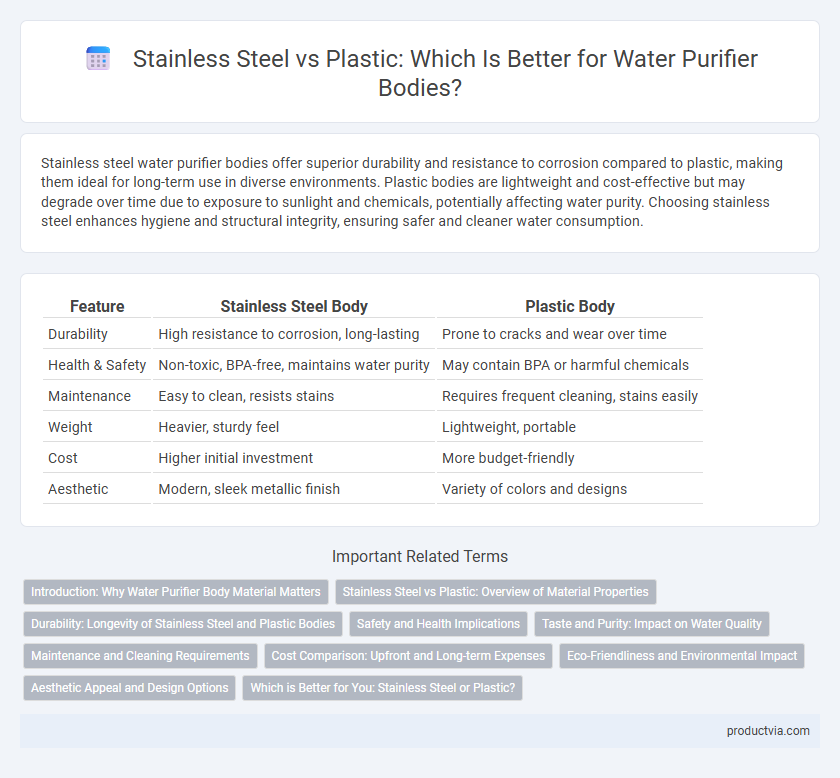 Stainless Steel vs Plastic: Which Is Better for Water Purifier Bodies?

Stainless steel water purifier bodies offer superior durability and resistance to corrosion compared to plastic, making them ideal for long-term use in diverse environments. Plastic bodies are lightweight and cost-effective but may degrade over time due to exposure to sunlight and chemicals, potentially affecting water purity. Choosing stainless steel enhances hygiene and structural integrity, ensuring safer and cleaner water consumption.

| Feature | Stainless Steel Body | Plastic Body |
|---|---|---|
| Durability | High resistance to corrosion, long-lasting | Prone to cracks and wear over time |
| Health & Safety | Non-toxic, BPA-free, maintains water purity | May contain BPA or harmful chemicals |
| Maintenance | Easy to clean, resists stains | Requires frequent cleaning, stains easily |
| Weight | Heavier, sturdy feel | Lightweight, portable |
| Cost | Higher initial investment | More budget-friendly |
| Aesthetic | Modern, sleek metallic finish | Variety of colors and designs |

Important Related Terms

Introduction: Why Water Purifier Body Material Matters
Stainless Steel vs Plastic: Overview of Material Properties
Durability: Longevity of Stainless Steel and Plastic Bodies
Safety and Health Implications
Taste and Purity: Impact on Water Quality
Maintenance and Cleaning Requirements
Cost Comparison: Upfront and Long-term Expenses
Eco-Friendliness and Environmental Impact
Aesthetic Appeal and Design Options
Which is Better for You: Stainless Steel or Plastic?

productvia.com