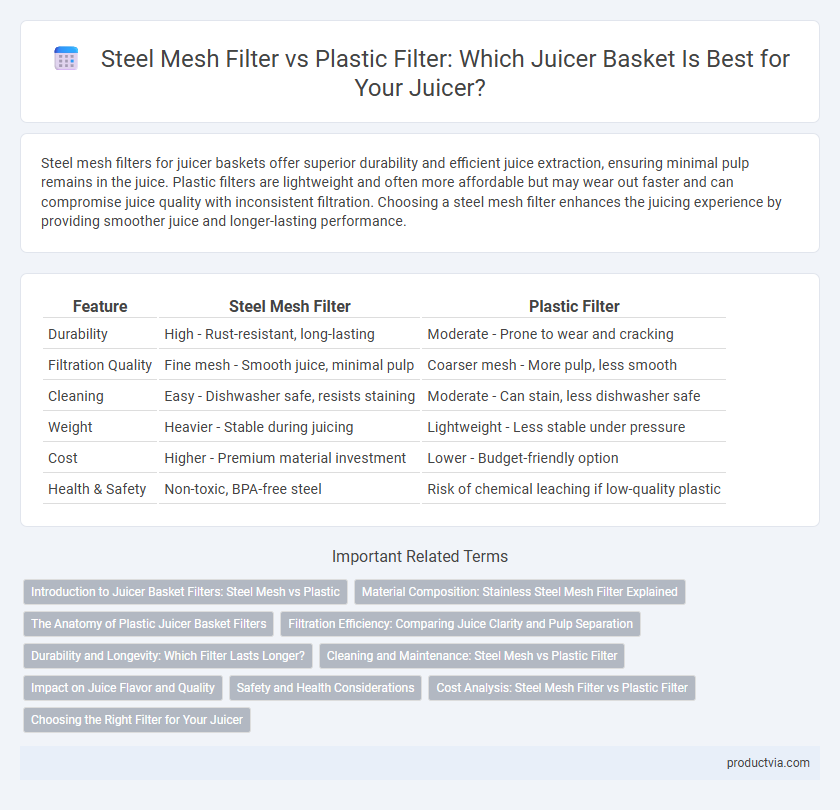 Steel Mesh Filter vs Plastic Filter: Which Juicer Basket Is Best for Your Juicer?

Steel mesh filters for juicer baskets offer superior durability and efficient juice extraction, ensuring minimal pulp remains in the juice. Plastic filters are lightweight and often more affordable but may wear out faster and can compromise juice quality with inconsistent filtration. Choosing a steel mesh filter enhances the juicing experience by providing smoother juice and longer-lasting performance.

| Feature | Steel Mesh Filter | Plastic Filter |
|---|---|---|
| Durability | High - Rust-resistant, long-lasting | Moderate - Prone to wear and cracking |
| Filtration Quality | Fine mesh - Smooth juice, minimal pulp | Coarser mesh - More pulp, less smooth |
| Cleaning | Easy - Dishwasher safe, resists staining | Moderate - Can stain, less dishwasher safe |
| Weight | Heavier - Stable during juicing | Lightweight - Less stable under pressure |
| Cost | Higher - Premium material investment | Lower - Budget-friendly option |
| Health & Safety | Non-toxic, BPA-free steel | Risk of chemical leaching if low-quality plastic |

Important Related Terms

Introduction to Juicer Basket Filters: Steel Mesh vs Plastic
Material Composition: Stainless Steel Mesh Filter Explained
The Anatomy of Plastic Juicer Basket Filters
Filtration Efficiency: Comparing Juice Clarity and Pulp Separation
Durability and Longevity: Which Filter Lasts Longer?
Cleaning and Maintenance: Steel Mesh vs Plastic Filter
Impact on Juice Flavor and Quality
Safety and Health Considerations
Cost Analysis: Steel Mesh Filter vs Plastic Filter
Choosing the Right Filter for Your Juicer

productvia.com