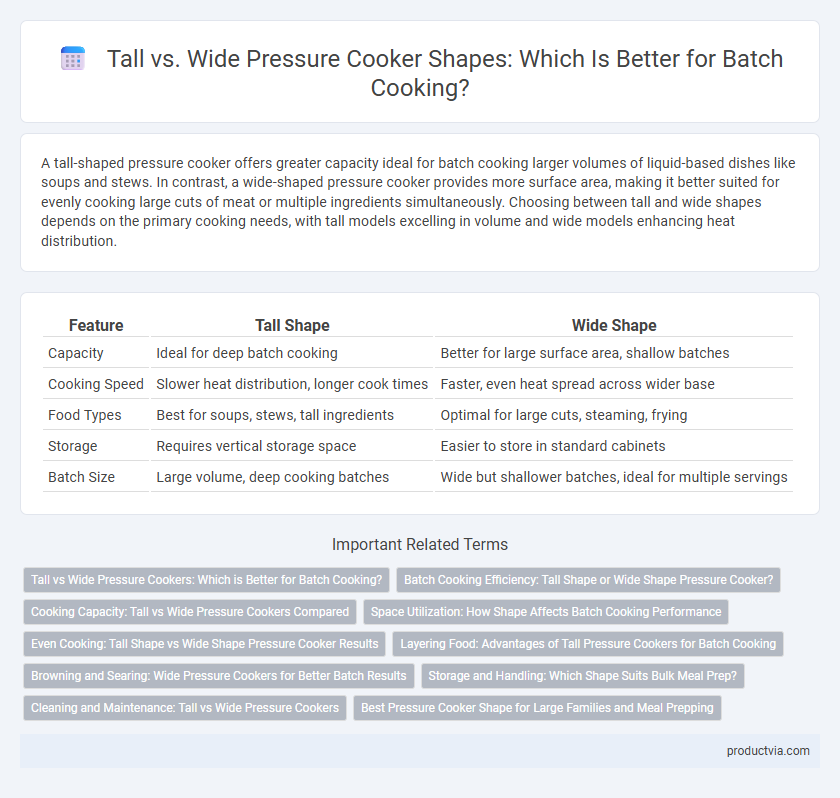 Tall vs. Wide Pressure Cooker Shapes: Which Is Better for Batch Cooking?

A tall-shaped pressure cooker offers greater capacity ideal for batch cooking larger volumes of liquid-based dishes like soups and stews. In contrast, a wide-shaped pressure cooker provides more surface area, making it better suited for evenly cooking large cuts of meat or multiple ingredients simultaneously. Choosing between tall and wide shapes depends on the primary cooking needs, with tall models excelling in volume and wide models enhancing heat distribution.

| Feature | Tall Shape | Wide Shape |
|---|---|---|
| Capacity | Ideal for deep batch cooking | Better for large surface area, shallow batches |
| Cooking Speed | Slower heat distribution, longer cook times | Faster, even heat spread across wider base |
| Food Types | Best for soups, stews, tall ingredients | Optimal for large cuts, steaming, frying |
| Storage | Requires vertical storage space | Easier to store in standard cabinets |
| Batch Size | Large volume, deep cooking batches | Wide but shallower batches, ideal for multiple servings |

Important Related Terms

Tall vs Wide Pressure Cookers: Which is Better for Batch Cooking?
Batch Cooking Efficiency: Tall Shape or Wide Shape Pressure Cooker?
Cooking Capacity: Tall vs Wide Pressure Cookers Compared
Space Utilization: How Shape Affects Batch Cooking Performance
Even Cooking: Tall Shape vs Wide Shape Pressure Cooker Results
Layering Food: Advantages of Tall Pressure Cookers for Batch Cooking
Browning and Searing: Wide Pressure Cookers for Better Batch Results
Storage and Handling: Which Shape Suits Bulk Meal Prep?
Cleaning and Maintenance: Tall vs Wide Pressure Cookers
Best Pressure Cooker Shape for Large Families and Meal Prepping

productvia.com