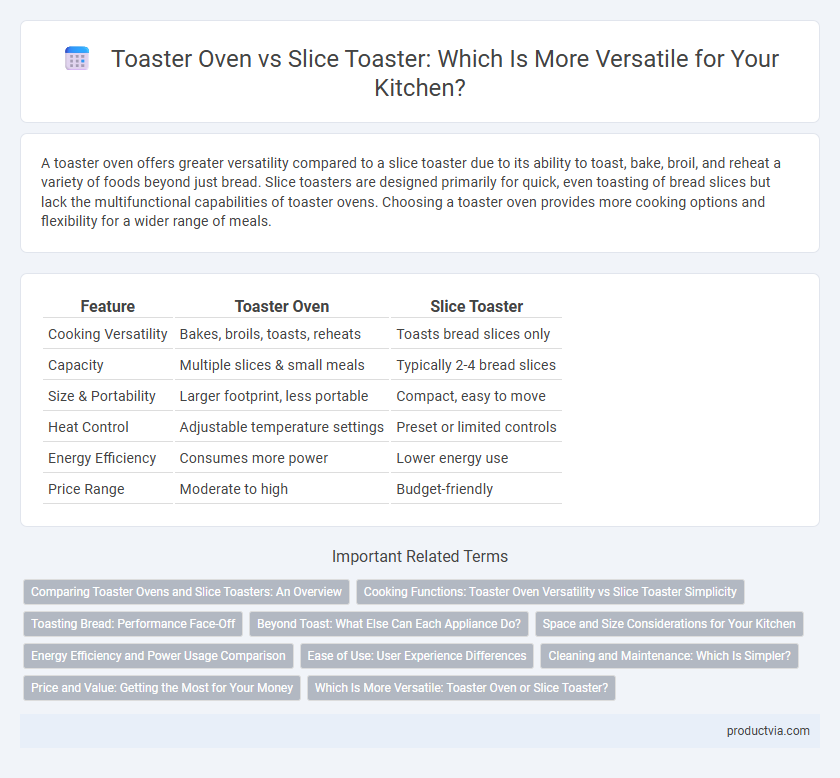 Toaster Oven vs Slice Toaster: Which Is More Versatile for Your Kitchen?

A toaster oven offers greater versatility compared to a slice toaster due to its ability to toast, bake, broil, and reheat a variety of foods beyond just bread. Slice toasters are designed primarily for quick, even toasting of bread slices but lack the multifunctional capabilities of toaster ovens. Choosing a toaster oven provides more cooking options and flexibility for a wider range of meals.

| Feature | Toaster Oven | Slice Toaster |
|---|---|---|
| Cooking Versatility | Bakes, broils, toasts, reheats | Toasts bread slices only |
| Capacity | Multiple slices & small meals | Typically 2-4 bread slices |
| Size & Portability | Larger footprint, less portable | Compact, easy to move |
| Heat Control | Adjustable temperature settings | Preset or limited controls |
| Energy Efficiency | Consumes more power | Lower energy use |
| Price Range | Moderate to high | Budget-friendly |

Important Related Terms

Comparing Toaster Ovens and Slice Toasters: An Overview
Cooking Functions: Toaster Oven Versatility vs Slice Toaster Simplicity
Toasting Bread: Performance Face-Off
Beyond Toast: What Else Can Each Appliance Do?
Space and Size Considerations for Your Kitchen
Energy Efficiency and Power Usage Comparison
Ease of Use: User Experience Differences
Cleaning and Maintenance: Which Is Simpler?
Price and Value: Getting the Most for Your Money
Which Is More Versatile: Toaster Oven or Slice Toaster?

productvia.com