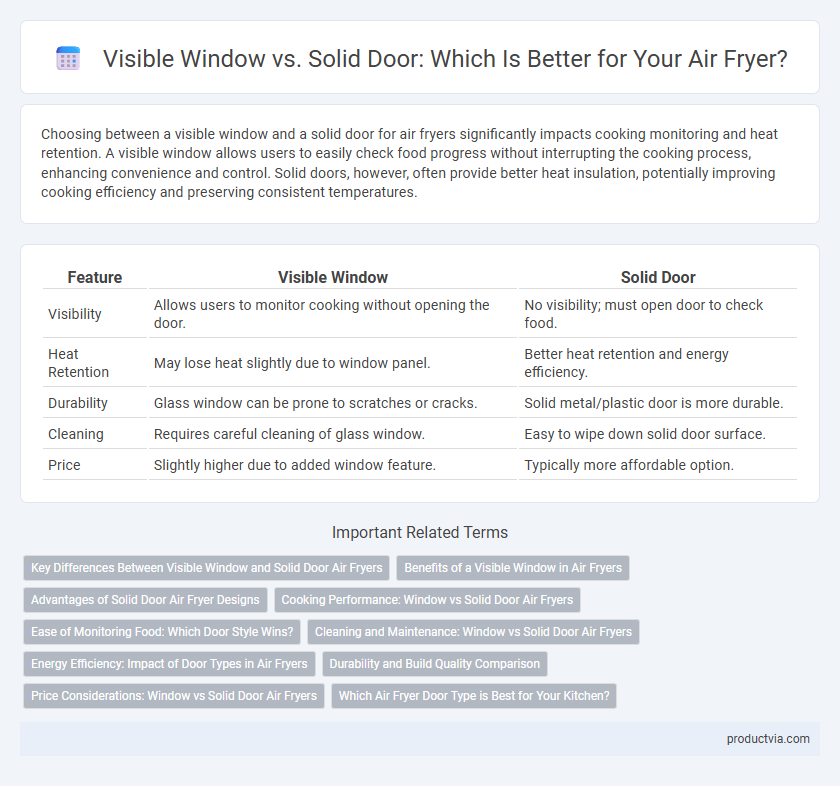 Visible Window vs. Solid Door: Which Is Better for Your Air Fryer?

Choosing between a visible window and a solid door for air fryers significantly impacts cooking monitoring and heat retention. A visible window allows users to easily check food progress without interrupting the cooking process, enhancing convenience and control. Solid doors, however, often provide better heat insulation, potentially improving cooking efficiency and preserving consistent temperatures.

| Feature | Visible Window | Solid Door |
|---|---|---|
| Visibility | Allows users to monitor cooking without opening the door. | No visibility; must open door to check food. |
| Heat Retention | May lose heat slightly due to window panel. | Better heat retention and energy efficiency. |
| Durability | Glass window can be prone to scratches or cracks. | Solid metal/plastic door is more durable. |
| Cleaning | Requires careful cleaning of glass window. | Easy to wipe down solid door surface. |
| Price | Slightly higher due to added window feature. | Typically more affordable option. |

Important Related Terms

Key Differences Between Visible Window and Solid Door Air Fryers
Benefits of a Visible Window in Air Fryers
Advantages of Solid Door Air Fryer Designs
Cooking Performance: Window vs Solid Door Air Fryers
Ease of Monitoring Food: Which Door Style Wins?
Cleaning and Maintenance: Window vs Solid Door Air Fryers
Energy Efficiency: Impact of Door Types in Air Fryers
Durability and Build Quality Comparison
Price Considerations: Window vs Solid Door Air Fryers
Which Air Fryer Door Type is Best for Your Kitchen?

productvia.com