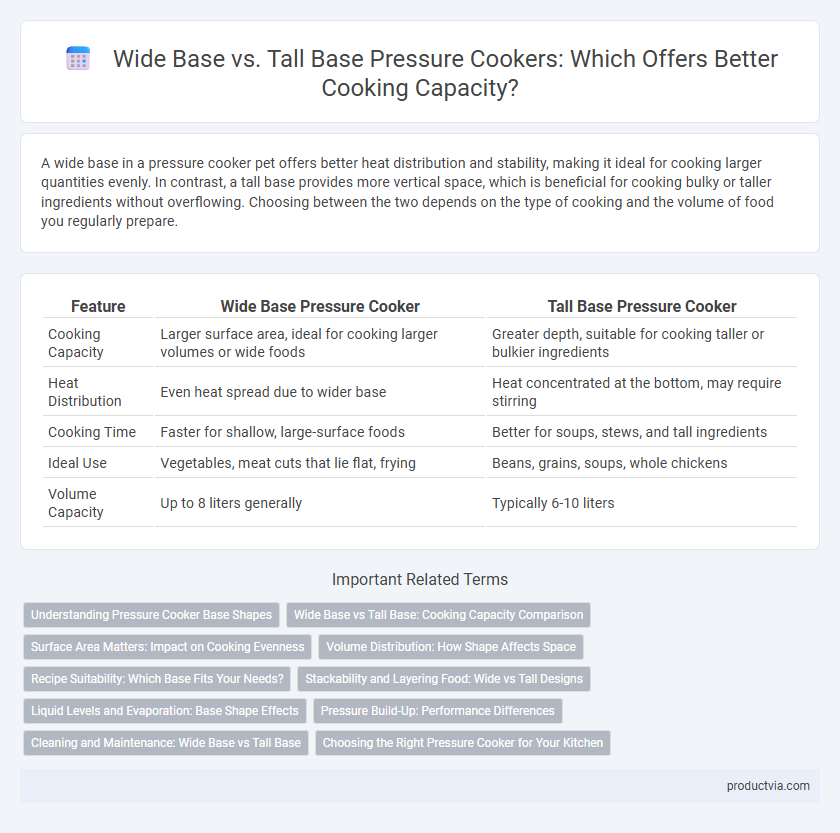 Wide Base vs. Tall Base Pressure Cookers: Which Offers Better Cooking Capacity?

A wide base in a pressure cooker pet offers better heat distribution and stability, making it ideal for cooking larger quantities evenly. In contrast, a tall base provides more vertical space, which is beneficial for cooking bulky or taller ingredients without overflowing. Choosing between the two depends on the type of cooking and the volume of food you regularly prepare.

| Feature | Wide Base Pressure Cooker | Tall Base Pressure Cooker |
|---|---|---|
| Cooking Capacity | Larger surface area, ideal for cooking larger volumes or wide foods | Greater depth, suitable for cooking taller or bulkier ingredients |
| Heat Distribution | Even heat spread due to wider base | Heat concentrated at the bottom, may require stirring |
| Cooking Time | Faster for shallow, large-surface foods | Better for soups, stews, and tall ingredients |
| Ideal Use | Vegetables, meat cuts that lie flat, frying | Beans, grains, soups, whole chickens |
| Volume Capacity | Up to 8 liters generally | Typically 6-10 liters |

Important Related Terms

Understanding Pressure Cooker Base Shapes
Wide Base vs Tall Base: Cooking Capacity Comparison
Surface Area Matters: Impact on Cooking Evenness
Volume Distribution: How Shape Affects Space
Recipe Suitability: Which Base Fits Your Needs?
Stackability and Layering Food: Wide vs Tall Designs
Liquid Levels and Evaporation: Base Shape Effects
Pressure Build-Up: Performance Differences
Cleaning and Maintenance: Wide Base vs Tall Base
Choosing the Right Pressure Cooker for Your Kitchen

productvia.com