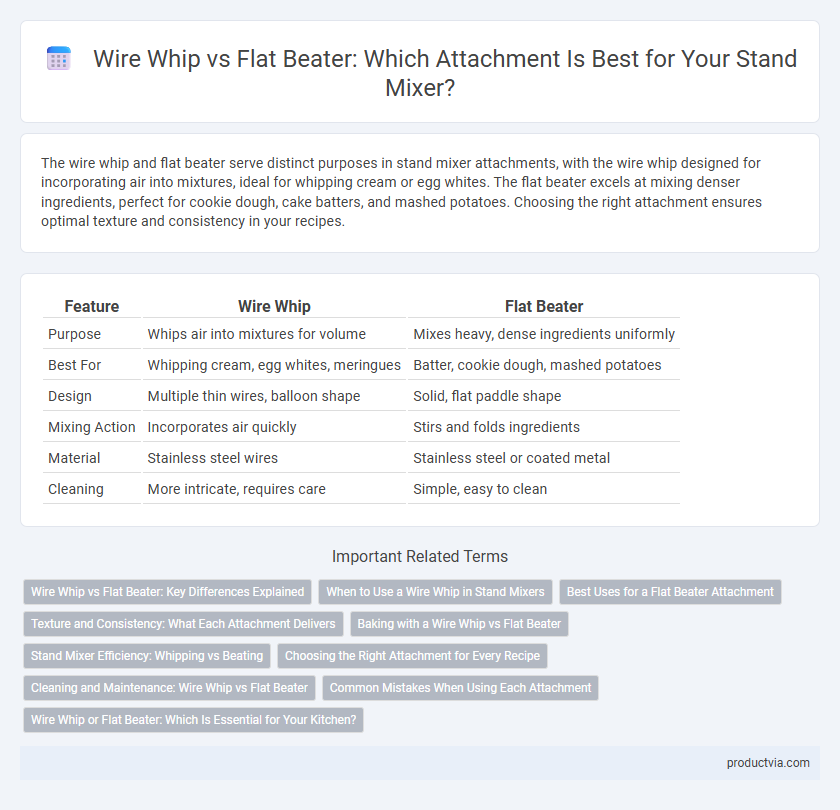 Wire Whip vs Flat Beater: Which Attachment Is Best for Your Stand Mixer?

The wire whip and flat beater serve distinct purposes in stand mixer attachments, with the wire whip designed for incorporating air into mixtures, ideal for whipping cream or egg whites. The flat beater excels at mixing denser ingredients, perfect for cookie dough, cake batters, and mashed potatoes. Choosing the right attachment ensures optimal texture and consistency in your recipes.

| Feature | Wire Whip | Flat Beater |
|---|---|---|
| Purpose | Whips air into mixtures for volume | Mixes heavy, dense ingredients uniformly |
| Best For | Whipping cream, egg whites, meringues | Batter, cookie dough, mashed potatoes |
| Design | Multiple thin wires, balloon shape | Solid, flat paddle shape |
| Mixing Action | Incorporates air quickly | Stirs and folds ingredients |
| Material | Stainless steel wires | Stainless steel or coated metal |
| Cleaning | More intricate, requires care | Simple, easy to clean |

Important Related Terms

Wire Whip vs Flat Beater: Key Differences Explained
When to Use a Wire Whip in Stand Mixers
Best Uses for a Flat Beater Attachment
Texture and Consistency: What Each Attachment Delivers
Baking with a Wire Whip vs Flat Beater
Stand Mixer Efficiency: Whipping vs Beating
Choosing the Right Attachment for Every Recipe
Cleaning and Maintenance: Wire Whip vs Flat Beater
Common Mistakes When Using Each Attachment
Wire Whip or Flat Beater: Which Is Essential for Your Kitchen?

productvia.com