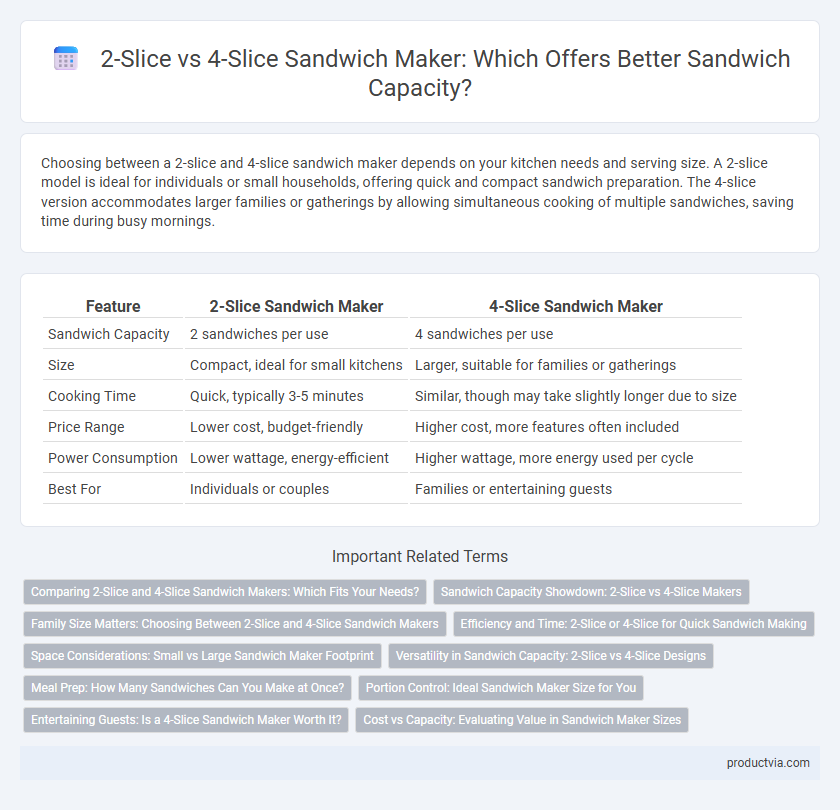 2-Slice vs 4-Slice Sandwich Maker: Which Offers Better Sandwich Capacity?

Choosing between a 2-slice and 4-slice sandwich maker depends on your kitchen needs and serving size. A 2-slice model is ideal for individuals or small households, offering quick and compact sandwich preparation. The 4-slice version accommodates larger families or gatherings by allowing simultaneous cooking of multiple sandwiches, saving time during busy mornings.

| Feature | 2-Slice Sandwich Maker | 4-Slice Sandwich Maker |
|---|---|---|
| Sandwich Capacity | 2 sandwiches per use | 4 sandwiches per use |
| Size | Compact, ideal for small kitchens | Larger, suitable for families or gatherings |
| Cooking Time | Quick, typically 3-5 minutes | Similar, though may take slightly longer due to size |
| Price Range | Lower cost, budget-friendly | Higher cost, more features often included |
| Power Consumption | Lower wattage, energy-efficient | Higher wattage, more energy used per cycle |
| Best For | Individuals or couples | Families or entertaining guests |

Important Related Terms

Comparing 2-Slice and 4-Slice Sandwich Makers: Which Fits Your Needs?
Sandwich Capacity Showdown: 2-Slice vs 4-Slice Makers
Family Size Matters: Choosing Between 2-Slice and 4-Slice Sandwich Makers
Efficiency and Time: 2-Slice or 4-Slice for Quick Sandwich Making
Space Considerations: Small vs Large Sandwich Maker Footprint
Versatility in Sandwich Capacity: 2-Slice vs 4-Slice Designs
Meal Prep: How Many Sandwiches Can You Make at Once?
Portion Control: Ideal Sandwich Maker Size for You
Entertaining Guests: Is a 4-Slice Sandwich Maker Worth It?
Cost vs Capacity: Evaluating Value in Sandwich Maker Sizes

productvia.com