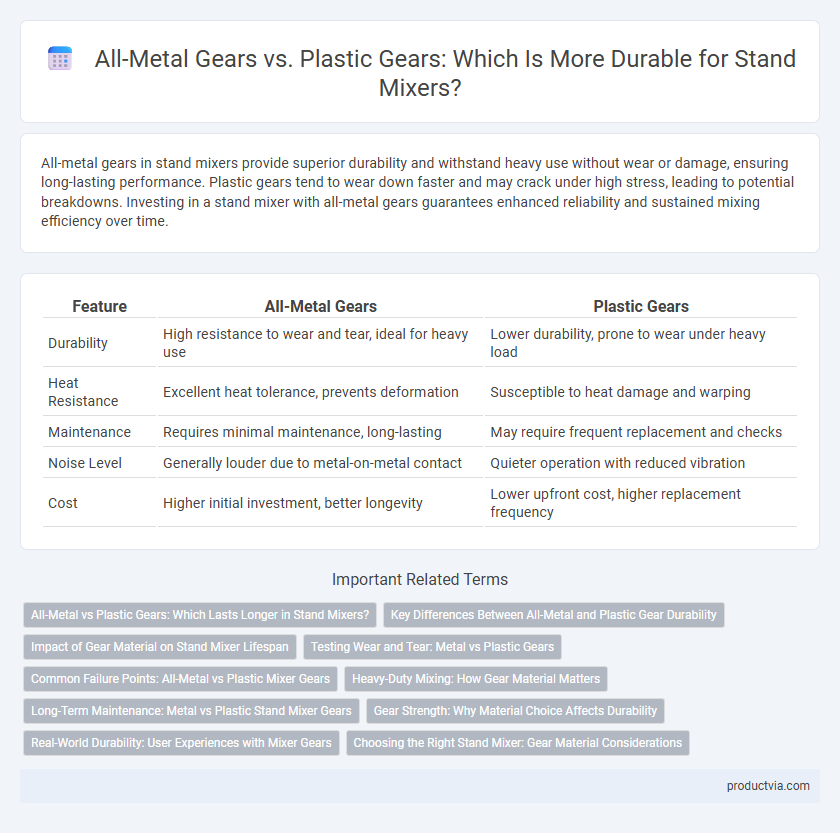 All-Metal Gears vs. Plastic Gears: Which Is More Durable for Stand Mixers?

All-metal gears in stand mixers provide superior durability and withstand heavy use without wear or damage, ensuring long-lasting performance. Plastic gears tend to wear down faster and may crack under high stress, leading to potential breakdowns. Investing in a stand mixer with all-metal gears guarantees enhanced reliability and sustained mixing efficiency over time.

| Feature | All-Metal Gears | Plastic Gears |
|---|---|---|
| Durability | High resistance to wear and tear, ideal for heavy use | Lower durability, prone to wear under heavy load |
| Heat Resistance | Excellent heat tolerance, prevents deformation | Susceptible to heat damage and warping |
| Maintenance | Requires minimal maintenance, long-lasting | May require frequent replacement and checks |
| Noise Level | Generally louder due to metal-on-metal contact | Quieter operation with reduced vibration |
| Cost | Higher initial investment, better longevity | Lower upfront cost, higher replacement frequency |

Important Related Terms

All-Metal vs Plastic Gears: Which Lasts Longer in Stand Mixers?
Key Differences Between All-Metal and Plastic Gear Durability
Impact of Gear Material on Stand Mixer Lifespan
Testing Wear and Tear: Metal vs Plastic Gears
Common Failure Points: All-Metal vs Plastic Mixer Gears
Heavy-Duty Mixing: How Gear Material Matters
Long-Term Maintenance: Metal vs Plastic Stand Mixer Gears
Gear Strength: Why Material Choice Affects Durability
Real-World Durability: User Experiences with Mixer Gears
Choosing the Right Stand Mixer: Gear Material Considerations

productvia.com