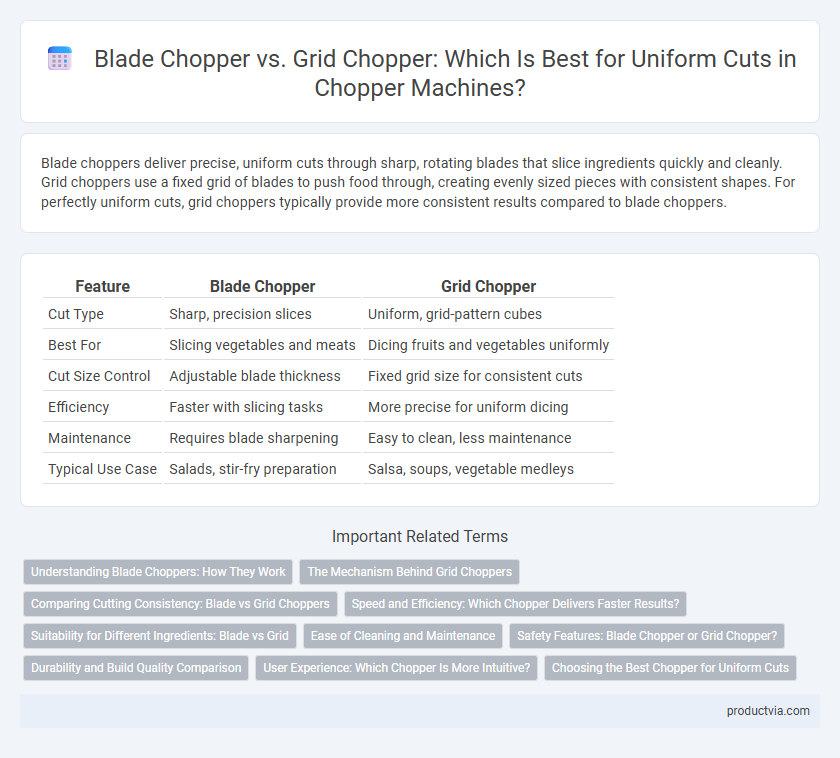 Blade Chopper vs. Grid Chopper: Which Is Best for Uniform Cuts in Chopper Machines?

Blade choppers deliver precise, uniform cuts through sharp, rotating blades that slice ingredients quickly and cleanly. Grid choppers use a fixed grid of blades to push food through, creating evenly sized pieces with consistent shapes. For perfectly uniform cuts, grid choppers typically provide more consistent results compared to blade choppers.

| Feature | Blade Chopper | Grid Chopper |
|---|---|---|
| Cut Type | Sharp, precision slices | Uniform, grid-pattern cubes |
| Best For | Slicing vegetables and meats | Dicing fruits and vegetables uniformly |
| Cut Size Control | Adjustable blade thickness | Fixed grid size for consistent cuts |
| Efficiency | Faster with slicing tasks | More precise for uniform dicing |
| Maintenance | Requires blade sharpening | Easy to clean, less maintenance |
| Typical Use Case | Salads, stir-fry preparation | Salsa, soups, vegetable medleys |

Important Related Terms

Understanding Blade Choppers: How They Work
The Mechanism Behind Grid Choppers
Comparing Cutting Consistency: Blade vs Grid Choppers
Speed and Efficiency: Which Chopper Delivers Faster Results?
Suitability for Different Ingredients: Blade vs Grid
Ease of Cleaning and Maintenance
Safety Features: Blade Chopper or Grid Chopper?
Durability and Build Quality Comparison
User Experience: Which Chopper Is More Intuitive?
Choosing the Best Chopper for Uniform Cuts

productvia.com