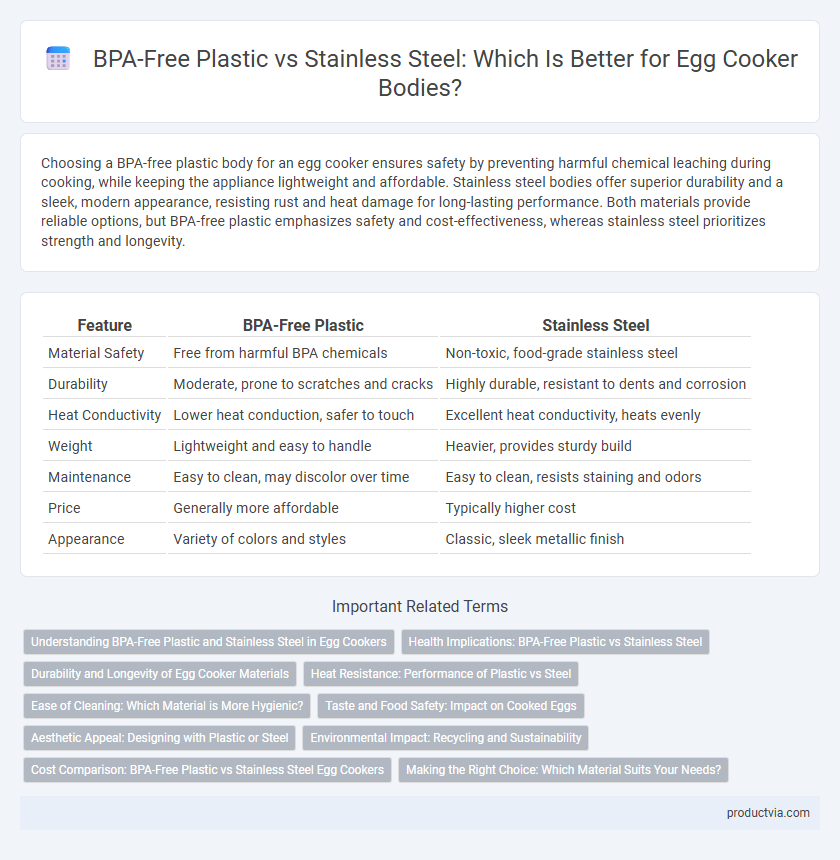 BPA-Free Plastic vs Stainless Steel: Which Is Better for Egg Cooker Bodies?

Choosing a BPA-free plastic body for an egg cooker ensures safety by preventing harmful chemical leaching during cooking, while keeping the appliance lightweight and affordable. Stainless steel bodies offer superior durability and a sleek, modern appearance, resisting rust and heat damage for long-lasting performance. Both materials provide reliable options, but BPA-free plastic emphasizes safety and cost-effectiveness, whereas stainless steel prioritizes strength and longevity.

| Feature | BPA-Free Plastic | Stainless Steel |
|---|---|---|
| Material Safety | Free from harmful BPA chemicals | Non-toxic, food-grade stainless steel |
| Durability | Moderate, prone to scratches and cracks | Highly durable, resistant to dents and corrosion |
| Heat Conductivity | Lower heat conduction, safer to touch | Excellent heat conductivity, heats evenly |
| Weight | Lightweight and easy to handle | Heavier, provides sturdy build |
| Maintenance | Easy to clean, may discolor over time | Easy to clean, resists staining and odors |
| Price | Generally more affordable | Typically higher cost |
| Appearance | Variety of colors and styles | Classic, sleek metallic finish |

Important Related Terms

Understanding BPA-Free Plastic and Stainless Steel in Egg Cookers
Health Implications: BPA-Free Plastic vs Stainless Steel
Durability and Longevity of Egg Cooker Materials
Heat Resistance: Performance of Plastic vs Steel
Ease of Cleaning: Which Material is More Hygienic?
Taste and Food Safety: Impact on Cooked Eggs
Aesthetic Appeal: Designing with Plastic or Steel
Environmental Impact: Recycling and Sustainability
Cost Comparison: BPA-Free Plastic vs Stainless Steel Egg Cookers
Making the Right Choice: Which Material Suits Your Needs?

productvia.com