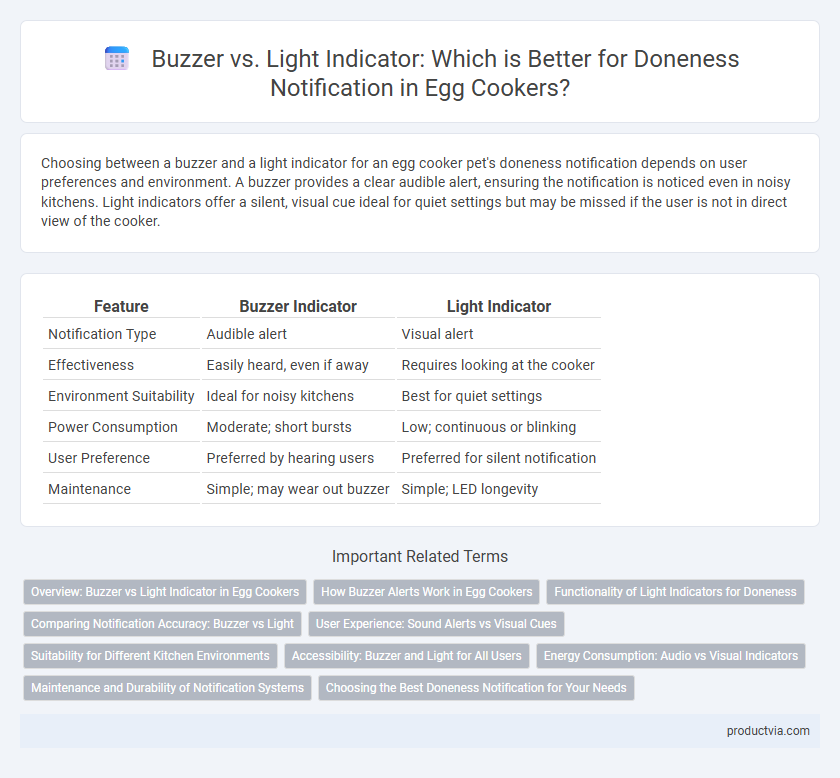 Buzzer vs. Light Indicator: Which is Better for Doneness Notification in Egg Cookers?

Choosing between a buzzer and a light indicator for an egg cooker pet's doneness notification depends on user preferences and environment. A buzzer provides a clear audible alert, ensuring the notification is noticed even in noisy kitchens. Light indicators offer a silent, visual cue ideal for quiet settings but may be missed if the user is not in direct view of the cooker.

| Feature | Buzzer Indicator | Light Indicator |
|---|---|---|
| Notification Type | Audible alert | Visual alert |
| Effectiveness | Easily heard, even if away | Requires looking at the cooker |
| Environment Suitability | Ideal for noisy kitchens | Best for quiet settings |
| Power Consumption | Moderate; short bursts | Low; continuous or blinking |
| User Preference | Preferred by hearing users | Preferred for silent notification |
| Maintenance | Simple; may wear out buzzer | Simple; LED longevity |

Important Related Terms

Overview: Buzzer vs Light Indicator in Egg Cookers
How Buzzer Alerts Work in Egg Cookers
Functionality of Light Indicators for Doneness
Comparing Notification Accuracy: Buzzer vs Light
User Experience: Sound Alerts vs Visual Cues
Suitability for Different Kitchen Environments
Accessibility: Buzzer and Light for All Users
Energy Consumption: Audio vs Visual Indicators
Maintenance and Durability of Notification Systems
Choosing the Best Doneness Notification for Your Needs

productvia.com