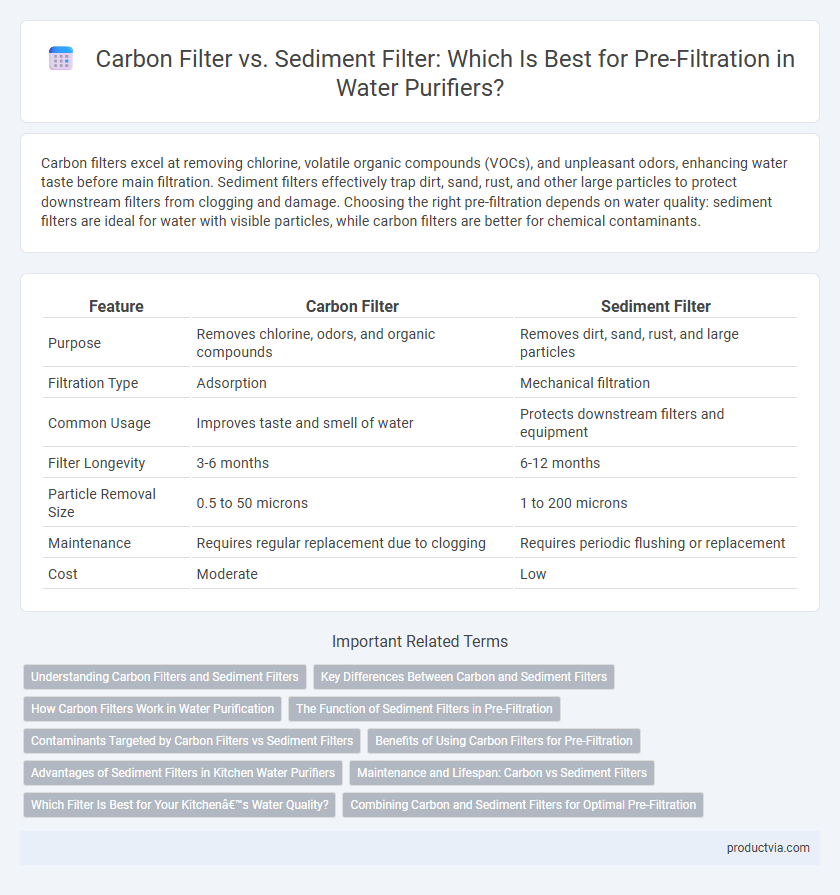 Carbon Filter vs. Sediment Filter: Which Is Best for Pre-Filtration in Water Purifiers?

Carbon filters excel at removing chlorine, volatile organic compounds (VOCs), and unpleasant odors, enhancing water taste before main filtration. Sediment filters effectively trap dirt, sand, rust, and other large particles to protect downstream filters from clogging and damage. Choosing the right pre-filtration depends on water quality: sediment filters are ideal for water with visible particles, while carbon filters are better for chemical contaminants.

| Feature | Carbon Filter | Sediment Filter |
|---|---|---|
| Purpose | Removes chlorine, odors, and organic compounds | Removes dirt, sand, rust, and large particles |
| Filtration Type | Adsorption | Mechanical filtration |
| Common Usage | Improves taste and smell of water | Protects downstream filters and equipment |
| Filter Longevity | 3-6 months | 6-12 months |
| Particle Removal Size | 0.5 to 50 microns | 1 to 200 microns |
| Maintenance | Requires regular replacement due to clogging | Requires periodic flushing or replacement |
| Cost | Moderate | Low |

Important Related Terms

Understanding Carbon Filters and Sediment Filters
Key Differences Between Carbon and Sediment Filters
How Carbon Filters Work in Water Purification
The Function of Sediment Filters in Pre-Filtration
Contaminants Targeted by Carbon Filters vs Sediment Filters
Benefits of Using Carbon Filters for Pre-Filtration
Advantages of Sediment Filters in Kitchen Water Purifiers
Maintenance and Lifespan: Carbon vs Sediment Filters
Which Filter Is Best for Your Kitchenâ€™s Water Quality?
Combining Carbon and Sediment Filters for Optimal Pre-Filtration

productvia.com