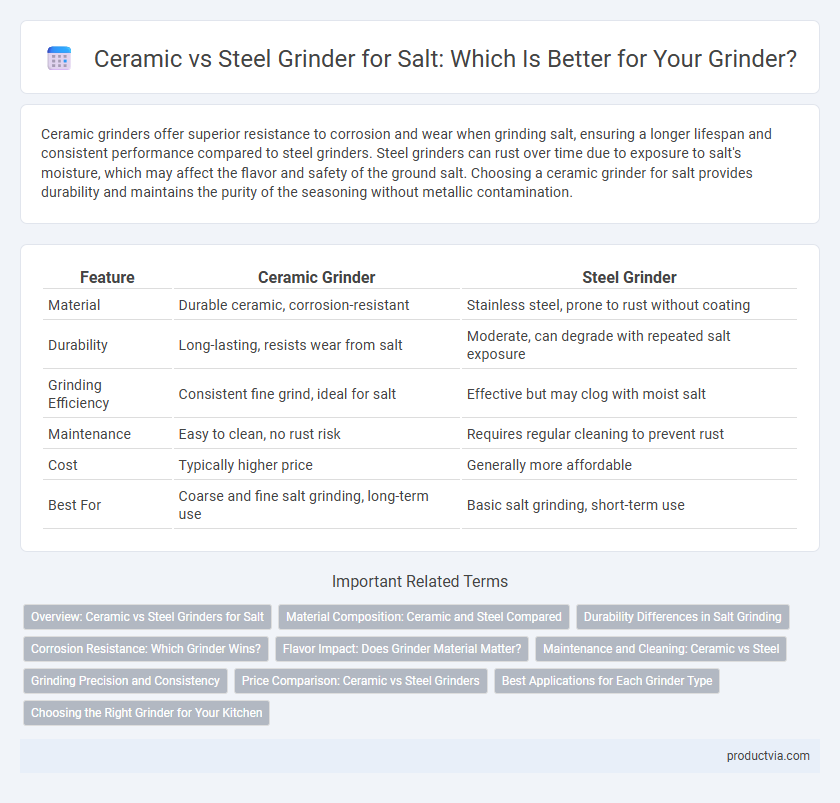 Ceramic vs Steel Grinder for Salt: Which Is Better for Your Grinder?

Ceramic grinders offer superior resistance to corrosion and wear when grinding salt, ensuring a longer lifespan and consistent performance compared to steel grinders. Steel grinders can rust over time due to exposure to salt's moisture, which may affect the flavor and safety of the ground salt. Choosing a ceramic grinder for salt provides durability and maintains the purity of the seasoning without metallic contamination.

| Feature | Ceramic Grinder | Steel Grinder |
|---|---|---|
| Material | Durable ceramic, corrosion-resistant | Stainless steel, prone to rust without coating |
| Durability | Long-lasting, resists wear from salt | Moderate, can degrade with repeated salt exposure |
| Grinding Efficiency | Consistent fine grind, ideal for salt | Effective but may clog with moist salt |
| Maintenance | Easy to clean, no rust risk | Requires regular cleaning to prevent rust |
| Cost | Typically higher price | Generally more affordable |
| Best For | Coarse and fine salt grinding, long-term use | Basic salt grinding, short-term use |

Important Related Terms

Overview: Ceramic vs Steel Grinders for Salt
Material Composition: Ceramic and Steel Compared
Durability Differences in Salt Grinding
Corrosion Resistance: Which Grinder Wins?
Flavor Impact: Does Grinder Material Matter?
Maintenance and Cleaning: Ceramic vs Steel
Grinding Precision and Consistency
Price Comparison: Ceramic vs Steel Grinders
Best Applications for Each Grinder Type
Choosing the Right Grinder for Your Kitchen

productvia.com