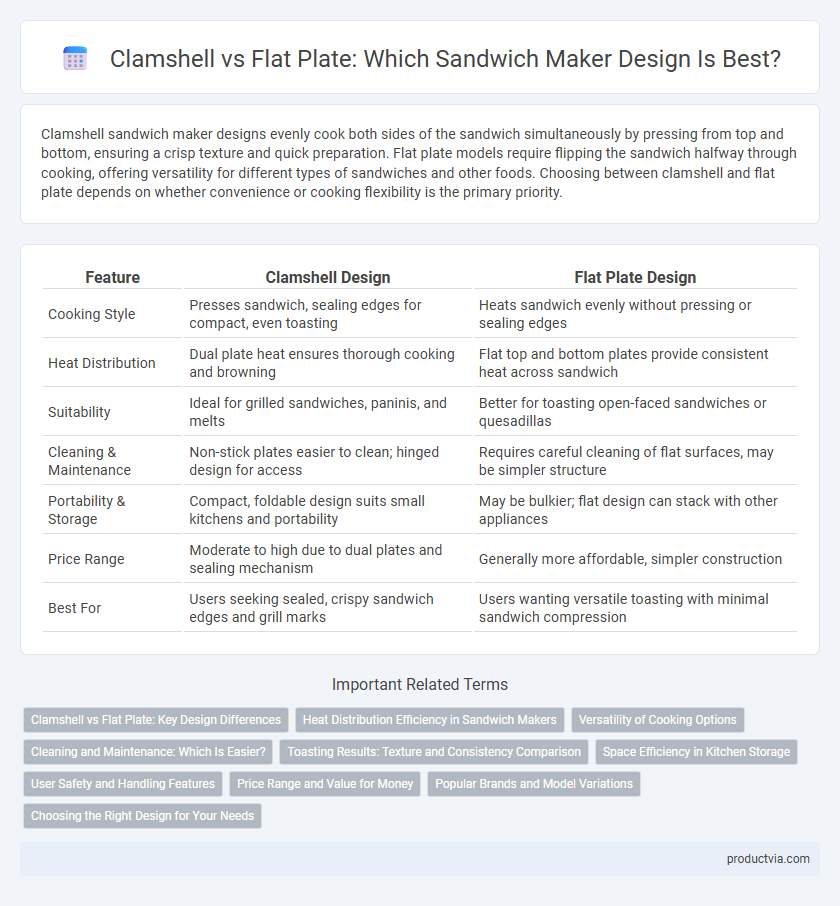 Clamshell vs Flat Plate: Which Sandwich Maker Design Is Best?

Clamshell sandwich maker designs evenly cook both sides of the sandwich simultaneously by pressing from top and bottom, ensuring a crisp texture and quick preparation. Flat plate models require flipping the sandwich halfway through cooking, offering versatility for different types of sandwiches and other foods. Choosing between clamshell and flat plate depends on whether convenience or cooking flexibility is the primary priority.

| Feature | Clamshell Design | Flat Plate Design |
|---|---|---|
| Cooking Style | Presses sandwich, sealing edges for compact, even toasting | Heats sandwich evenly without pressing or sealing edges |
| Heat Distribution | Dual plate heat ensures thorough cooking and browning | Flat top and bottom plates provide consistent heat across sandwich |
| Suitability | Ideal for grilled sandwiches, paninis, and melts | Better for toasting open-faced sandwiches or quesadillas |
| Cleaning & Maintenance | Non-stick plates easier to clean; hinged design for access | Requires careful cleaning of flat surfaces, may be simpler structure |
| Portability & Storage | Compact, foldable design suits small kitchens and portability | May be bulkier; flat design can stack with other appliances |
| Price Range | Moderate to high due to dual plates and sealing mechanism | Generally more affordable, simpler construction |
| Best For | Users seeking sealed, crispy sandwich edges and grill marks | Users wanting versatile toasting with minimal sandwich compression |

Important Related Terms

Clamshell vs Flat Plate: Key Design Differences
Heat Distribution Efficiency in Sandwich Makers
Versatility of Cooking Options
Cleaning and Maintenance: Which Is Easier?
Toasting Results: Texture and Consistency Comparison
Space Efficiency in Kitchen Storage
User Safety and Handling Features
Price Range and Value for Money
Popular Brands and Model Variations
Choosing the Right Design for Your Needs

productvia.com