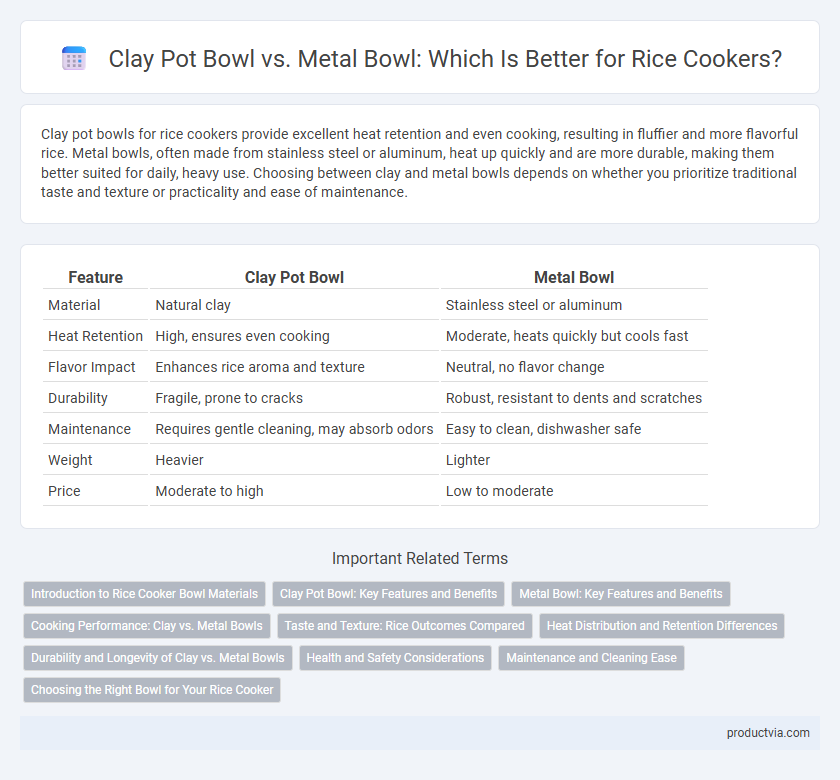 Clay Pot Bowl vs. Metal Bowl: Which Is Better for Rice Cookers?

Clay pot bowls for rice cookers provide excellent heat retention and even cooking, resulting in fluffier and more flavorful rice. Metal bowls, often made from stainless steel or aluminum, heat up quickly and are more durable, making them better suited for daily, heavy use. Choosing between clay and metal bowls depends on whether you prioritize traditional taste and texture or practicality and ease of maintenance.

| Feature | Clay Pot Bowl | Metal Bowl |
|---|---|---|
| Material | Natural clay | Stainless steel or aluminum |
| Heat Retention | High, ensures even cooking | Moderate, heats quickly but cools fast |
| Flavor Impact | Enhances rice aroma and texture | Neutral, no flavor change |
| Durability | Fragile, prone to cracks | Robust, resistant to dents and scratches |
| Maintenance | Requires gentle cleaning, may absorb odors | Easy to clean, dishwasher safe |
| Weight | Heavier | Lighter |
| Price | Moderate to high | Low to moderate |

Important Related Terms

Introduction to Rice Cooker Bowl Materials
Clay Pot Bowl: Key Features and Benefits
Metal Bowl: Key Features and Benefits
Cooking Performance: Clay vs. Metal Bowls
Taste and Texture: Rice Outcomes Compared
Heat Distribution and Retention Differences
Durability and Longevity of Clay vs. Metal Bowls
Health and Safety Considerations
Maintenance and Cleaning Ease
Choosing the Right Bowl for Your Rice Cooker

productvia.com