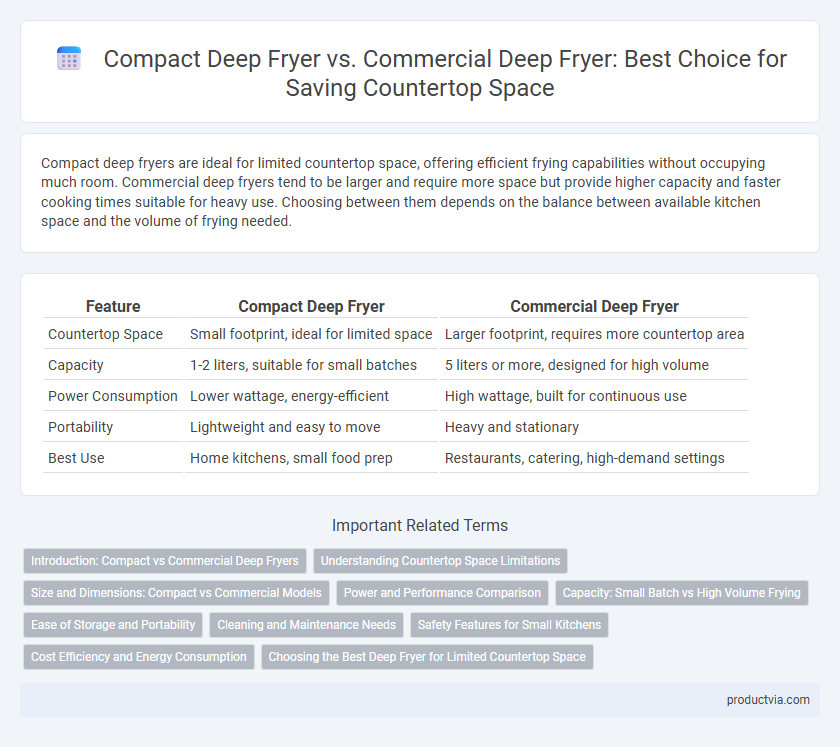 Compact Deep Fryer vs. Commercial Deep Fryer: Best Choice for Saving Countertop Space

Compact deep fryers are ideal for limited countertop space, offering efficient frying capabilities without occupying much room. Commercial deep fryers tend to be larger and require more space but provide higher capacity and faster cooking times suitable for heavy use. Choosing between them depends on the balance between available kitchen space and the volume of frying needed.

| Feature | Compact Deep Fryer | Commercial Deep Fryer |
|---|---|---|
| Countertop Space | Small footprint, ideal for limited space | Larger footprint, requires more countertop area |
| Capacity | 1-2 liters, suitable for small batches | 5 liters or more, designed for high volume |
| Power Consumption | Lower wattage, energy-efficient | High wattage, built for continuous use |
| Portability | Lightweight and easy to move | Heavy and stationary |
| Best Use | Home kitchens, small food prep | Restaurants, catering, high-demand settings |

Important Related Terms

Introduction: Compact vs Commercial Deep Fryers
Understanding Countertop Space Limitations
Size and Dimensions: Compact vs Commercial Models
Power and Performance Comparison
Capacity: Small Batch vs High Volume Frying
Ease of Storage and Portability
Cleaning and Maintenance Needs
Safety Features for Small Kitchens
Cost Efficiency and Energy Consumption
Choosing the Best Deep Fryer for Limited Countertop Space

productvia.com