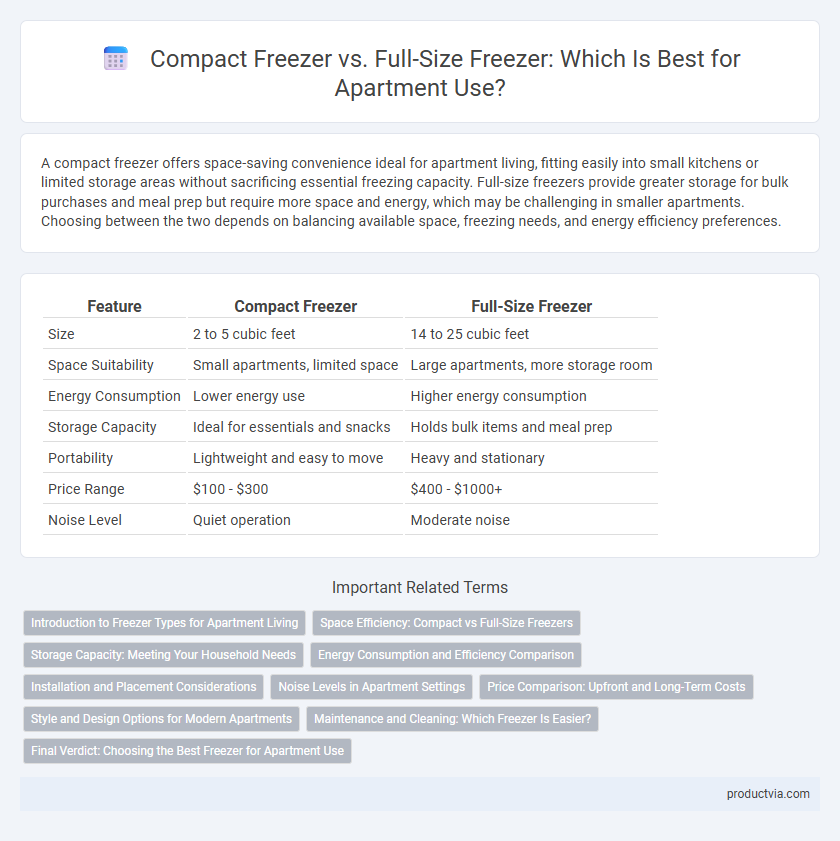 Compact Freezer vs. Full-Size Freezer: Which Is Best for Apartment Use?

A compact freezer offers space-saving convenience ideal for apartment living, fitting easily into small kitchens or limited storage areas without sacrificing essential freezing capacity. Full-size freezers provide greater storage for bulk purchases and meal prep but require more space and energy, which may be challenging in smaller apartments. Choosing between the two depends on balancing available space, freezing needs, and energy efficiency preferences.

| Feature | Compact Freezer | Full-Size Freezer |
|---|---|---|
| Size | 2 to 5 cubic feet | 14 to 25 cubic feet |
| Space Suitability | Small apartments, limited space | Large apartments, more storage room |
| Energy Consumption | Lower energy use | Higher energy consumption |
| Storage Capacity | Ideal for essentials and snacks | Holds bulk items and meal prep |
| Portability | Lightweight and easy to move | Heavy and stationary |
| Price Range | \$100 - \$300 | \$400 - \$1000+ |
| Noise Level | Quiet operation | Moderate noise |

Important Related Terms

Introduction to Freezer Types for Apartment Living
Space Efficiency: Compact vs Full-Size Freezers
Storage Capacity: Meeting Your Household Needs
Energy Consumption and Efficiency Comparison
Installation and Placement Considerations
Noise Levels in Apartment Settings
Price Comparison: Upfront and Long-Term Costs
Style and Design Options for Modern Apartments
Maintenance and Cleaning: Which Freezer Is Easier?
Final Verdict: Choosing the Best Freezer for Apartment Use

productvia.com