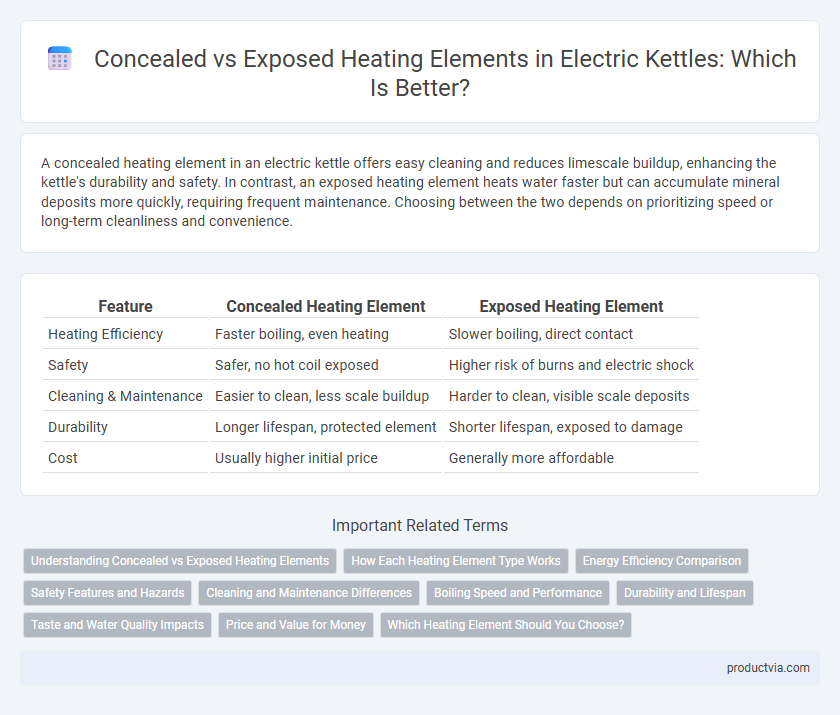 Concealed vs Exposed Heating Elements in Electric Kettles: Which Is Better?

A concealed heating element in an electric kettle offers easy cleaning and reduces limescale buildup, enhancing the kettle's durability and safety. In contrast, an exposed heating element heats water faster but can accumulate mineral deposits more quickly, requiring frequent maintenance. Choosing between the two depends on prioritizing speed or long-term cleanliness and convenience.

| Feature | Concealed Heating Element | Exposed Heating Element |
|---|---|---|
| Heating Efficiency | Faster boiling, even heating | Slower boiling, direct contact |
| Safety | Safer, no hot coil exposed | Higher risk of burns and electric shock |
| Cleaning & Maintenance | Easier to clean, less scale buildup | Harder to clean, visible scale deposits |
| Durability | Longer lifespan, protected element | Shorter lifespan, exposed to damage |
| Cost | Usually higher initial price | Generally more affordable |

Important Related Terms

Understanding Concealed vs Exposed Heating Elements
How Each Heating Element Type Works
Energy Efficiency Comparison
Safety Features and Hazards
Cleaning and Maintenance Differences
Boiling Speed and Performance
Durability and Lifespan
Taste and Water Quality Impacts
Price and Value for Money
Which Heating Element Should You Choose?

productvia.com