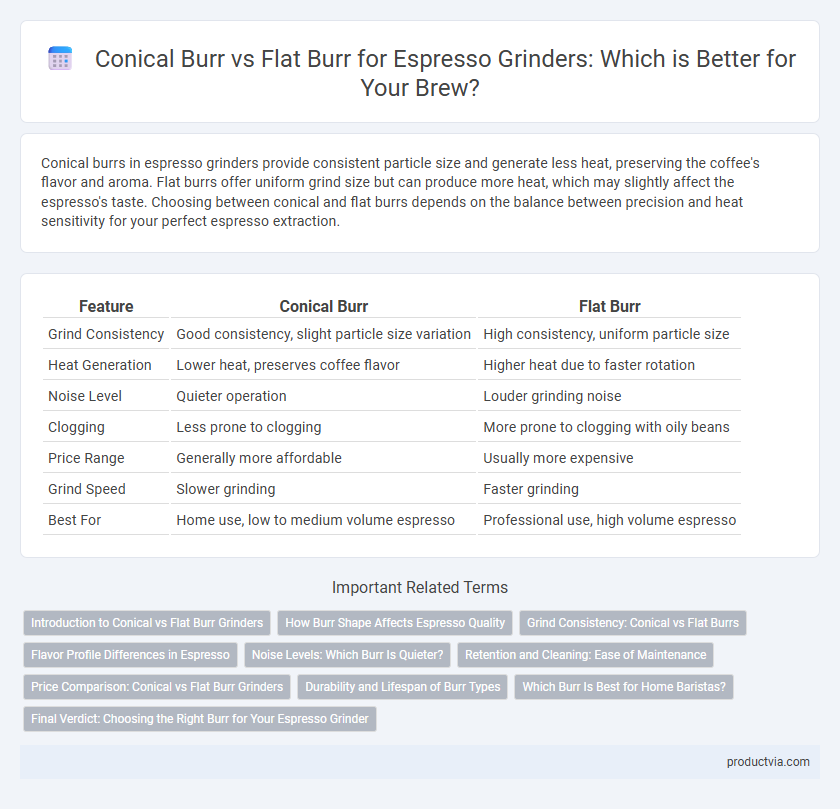 Conical Burr vs Flat Burr for Espresso Grinders: Which is Better for Your Brew?

Conical burrs in espresso grinders provide consistent particle size and generate less heat, preserving the coffee's flavor and aroma. Flat burrs offer uniform grind size but can produce more heat, which may slightly affect the espresso's taste. Choosing between conical and flat burrs depends on the balance between precision and heat sensitivity for your perfect espresso extraction.

| Feature | Conical Burr | Flat Burr |
|---|---|---|
| Grind Consistency | Good consistency, slight particle size variation | High consistency, uniform particle size |
| Heat Generation | Lower heat, preserves coffee flavor | Higher heat due to faster rotation |
| Noise Level | Quieter operation | Louder grinding noise |
| Clogging | Less prone to clogging | More prone to clogging with oily beans |
| Price Range | Generally more affordable | Usually more expensive |
| Grind Speed | Slower grinding | Faster grinding |
| Best For | Home use, low to medium volume espresso | Professional use, high volume espresso |

Important Related Terms

Introduction to Conical vs Flat Burr Grinders
How Burr Shape Affects Espresso Quality
Grind Consistency: Conical vs Flat Burrs
Flavor Profile Differences in Espresso
Noise Levels: Which Burr Is Quieter?
Retention and Cleaning: Ease of Maintenance
Price Comparison: Conical vs Flat Burr Grinders
Durability and Lifespan of Burr Types
Which Burr Is Best for Home Baristas?
Final Verdict: Choosing the Right Burr for Your Espresso Grinder

productvia.com