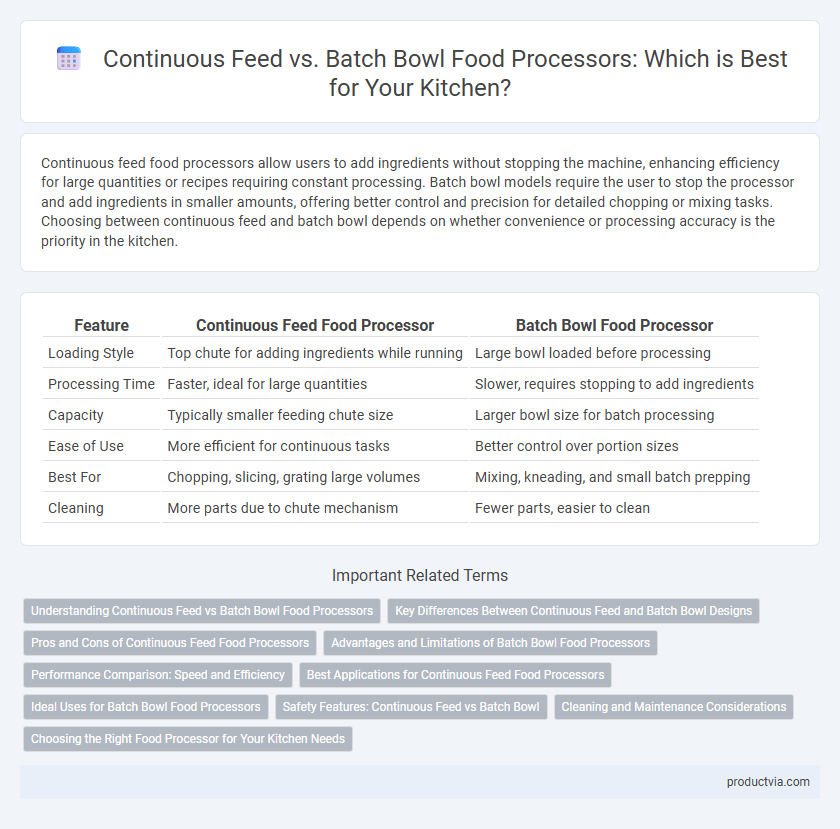 Continuous Feed vs. Batch Bowl Food Processors: Which is Best for Your Kitchen?

Continuous feed food processors allow users to add ingredients without stopping the machine, enhancing efficiency for large quantities or recipes requiring constant processing. Batch bowl models require the user to stop the processor and add ingredients in smaller amounts, offering better control and precision for detailed chopping or mixing tasks. Choosing between continuous feed and batch bowl depends on whether convenience or processing accuracy is the priority in the kitchen.

| Feature | Continuous Feed Food Processor | Batch Bowl Food Processor |
|---|---|---|
| Loading Style | Top chute for adding ingredients while running | Large bowl loaded before processing |
| Processing Time | Faster, ideal for large quantities | Slower, requires stopping to add ingredients |
| Capacity | Typically smaller feeding chute size | Larger bowl size for batch processing |
| Ease of Use | More efficient for continuous tasks | Better control over portion sizes |
| Best For | Chopping, slicing, grating large volumes | Mixing, kneading, and small batch prepping |
| Cleaning | More parts due to chute mechanism | Fewer parts, easier to clean |

Important Related Terms

Understanding Continuous Feed vs Batch Bowl Food Processors
Key Differences Between Continuous Feed and Batch Bowl Designs
Pros and Cons of Continuous Feed Food Processors
Advantages and Limitations of Batch Bowl Food Processors
Performance Comparison: Speed and Efficiency
Best Applications for Continuous Feed Food Processors
Ideal Uses for Batch Bowl Food Processors
Safety Features: Continuous Feed vs Batch Bowl
Cleaning and Maintenance Considerations
Choosing the Right Food Processor for Your Kitchen Needs

productvia.com