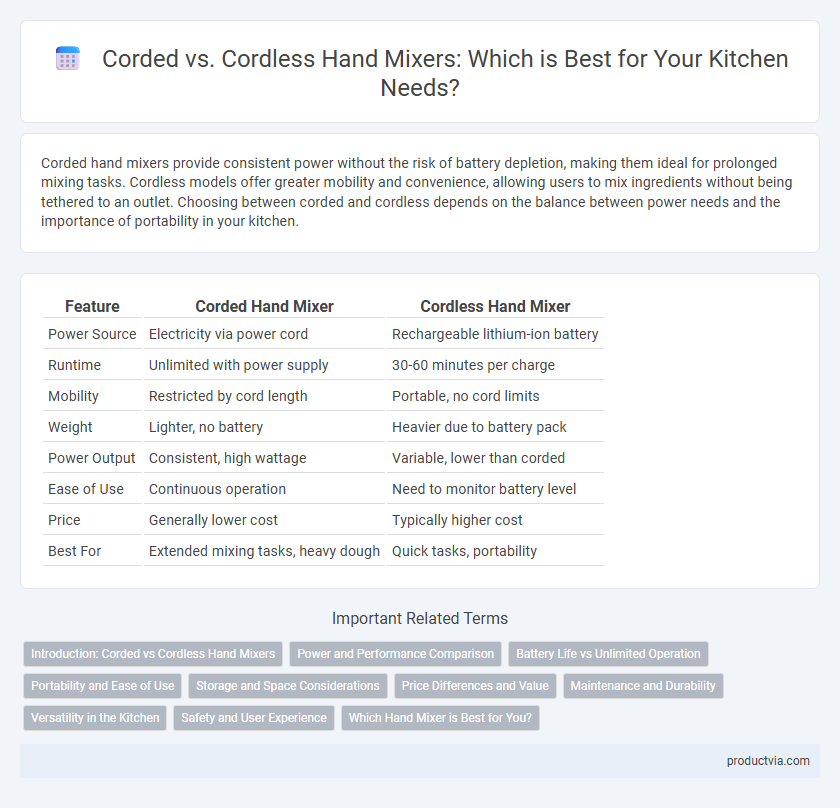 Corded vs. Cordless Hand Mixers: Which is Best for Your Kitchen Needs?

Corded hand mixers provide consistent power without the risk of battery depletion, making them ideal for prolonged mixing tasks. Cordless models offer greater mobility and convenience, allowing users to mix ingredients without being tethered to an outlet. Choosing between corded and cordless depends on the balance between power needs and the importance of portability in your kitchen.

| Feature | Corded Hand Mixer | Cordless Hand Mixer |
|---|---|---|
| Power Source | Electricity via power cord | Rechargeable lithium-ion battery |
| Runtime | Unlimited with power supply | 30-60 minutes per charge |
| Mobility | Restricted by cord length | Portable, no cord limits |
| Weight | Lighter, no battery | Heavier due to battery pack |
| Power Output | Consistent, high wattage | Variable, lower than corded |
| Ease of Use | Continuous operation | Need to monitor battery level |
| Price | Generally lower cost | Typically higher cost |
| Best For | Extended mixing tasks, heavy dough | Quick tasks, portability |

Important Related Terms

Introduction: Corded vs Cordless Hand Mixers
Power and Performance Comparison
Battery Life vs Unlimited Operation
Portability and Ease of Use
Storage and Space Considerations
Price Differences and Value
Maintenance and Durability
Versatility in the Kitchen
Safety and User Experience
Which Hand Mixer is Best for You?

productvia.com